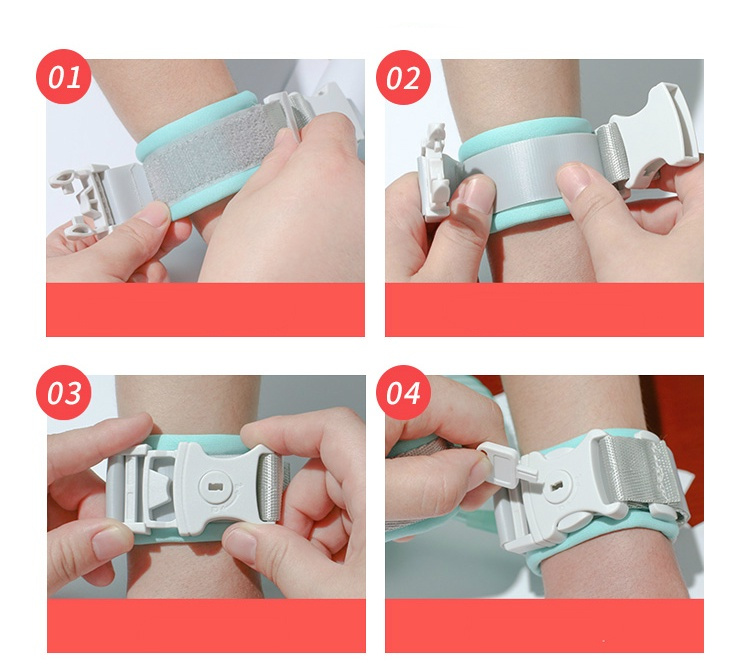 01

02

03

04