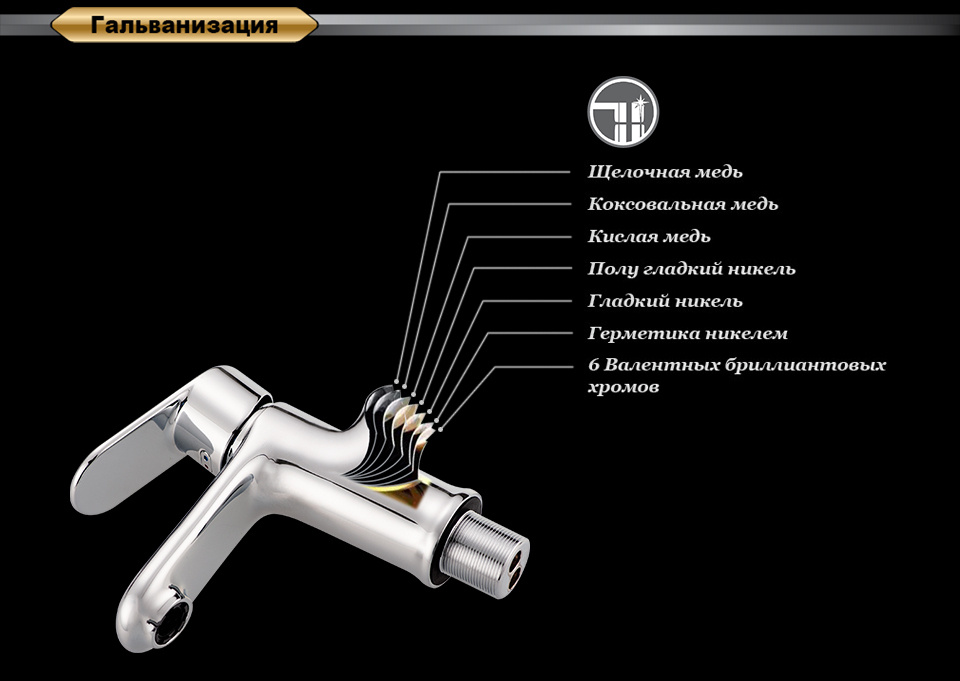 Гальванизация

Щелочная медь

Коксовальная медь

Кислая медь

Полу гладкий никель

Гладкий никель

Герметика никелем

6 Валентных бриллиантовых хромов