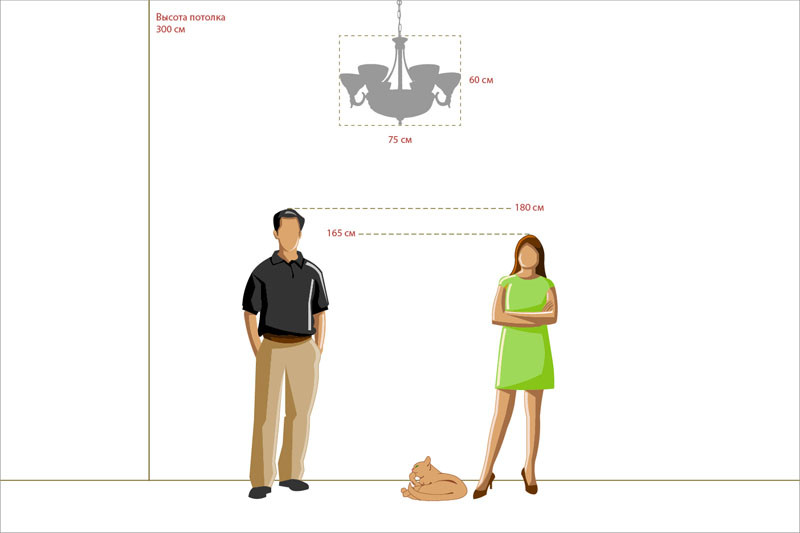 Высота потолка
300 см

60 см

75 см

180 см

165 см