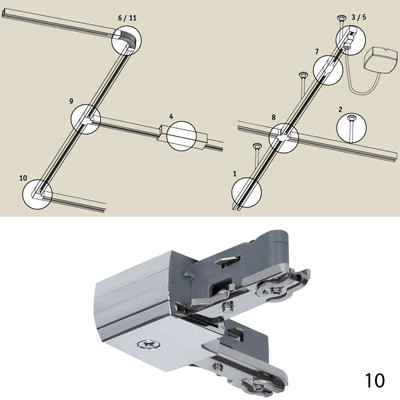 6 / 11

9

4

10

3 / 5

7

2

8

1

10