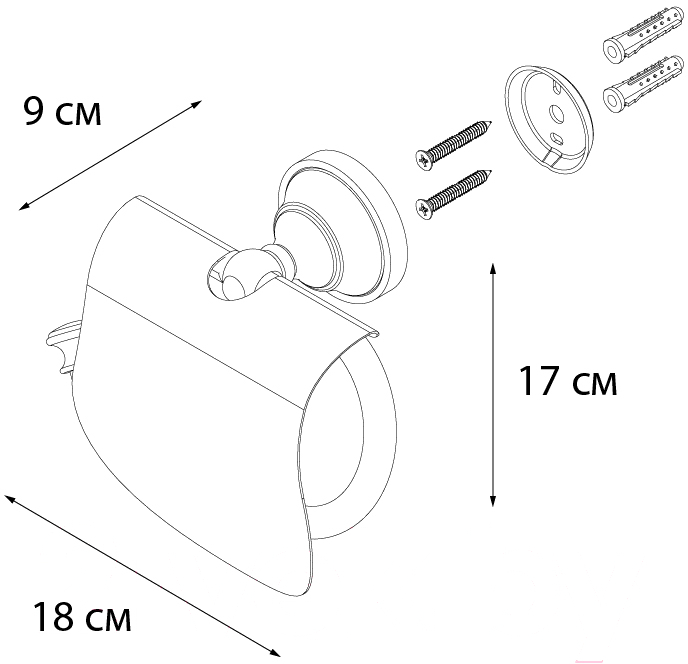 9 см

17 см

18 см