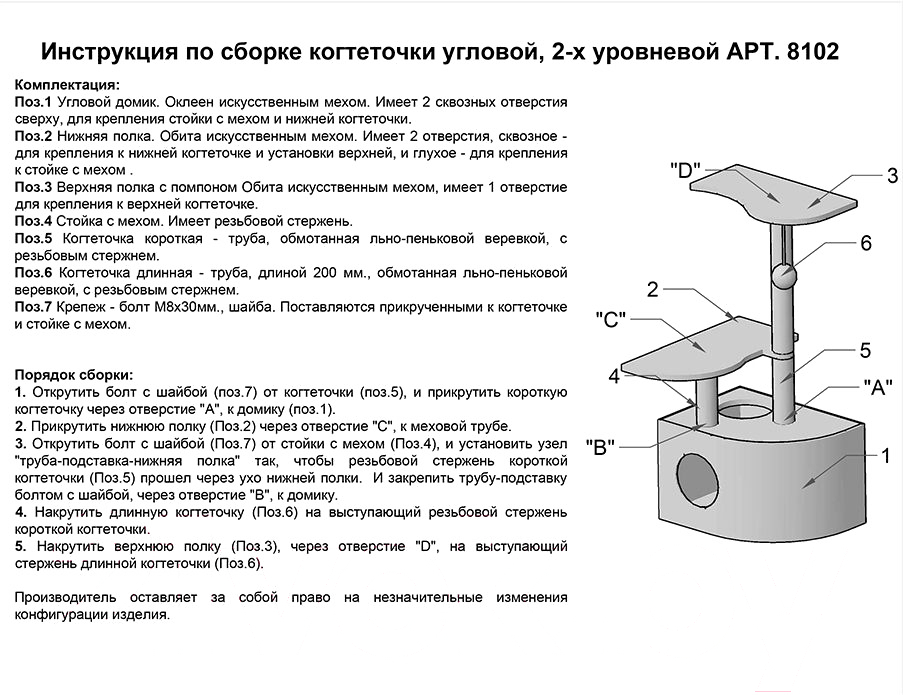 Инструкция по сборке когтеточки угловой, 2-х уровневой АРТ. 8102

Комплектация:
Поз.1 Угловой домик. Оклеен искусственным мехом. Имеет 2 сквозных отверстия сверху, для крепления стойки с мехом и нижней когтеточки.
Поз.2 Нижняя полка. Обита искусственным мехом. Имеет 2 отверстия, сквозное - для крепления к нижней когтеточке и установки верхней, и глухое - для крепления к стойке с мехом .
Поз.3 Верхняя полка с помпоном Обита искусственным мехом, имеет 1 отверстие для крепления к верхней когтеточке.
Поз.4 Стойка с мехом. Имеет резьбовой стержень.
Поз.5 Когтеточка короткая - труба, обмотанная льно-пеньковой веревкой, с резьбовым стержнем.
Поз.6 Когтеточка длинная - труба, длиной 200 мм., обмотанная льно-пеньковой веревкой, с резьбовым стержнем.
Поз.7 Крепеж - болт М8х30мм., шайба. Поставляются прикрученными к когтеточке и стойке с мехом.

Порядок сборки:
1. Открутить болт с шайбой (поз.7) от когтеточки (поз.5), и прикрутить короткую когтеточку через отверстие "А", к домику (поз.1).
2. Прикрутить нижнюю полку (Поз.2) через отверстие "С", к меховой трубе.
3. Открутить болт с шайбой (Поз.7) от стойки с мехом (Поз.4), и установить узел "труба-подставка-нижняя полка" так, чтобы резьбовой стержень короткой когтеточки (Поз.5) прошел через ухо нижней полки. И закрепить трубу-подставку болтом с шайбой, через отверстие "В", к домику.
4. Накрутить длинную когтеточку (Поз.6) на выступающий резьбовой стержень короткой когтеточки.
5. Накрутить верхнюю полку (Поз.3), через отверстие "D", на выступающий стержень длинной когтеточки (Поз.6).

Производитель оставляет за собой право на незначительные изменения конфигурации изделия.

"D"
3
6
2
"C"
5
4
"A"
"B"
1