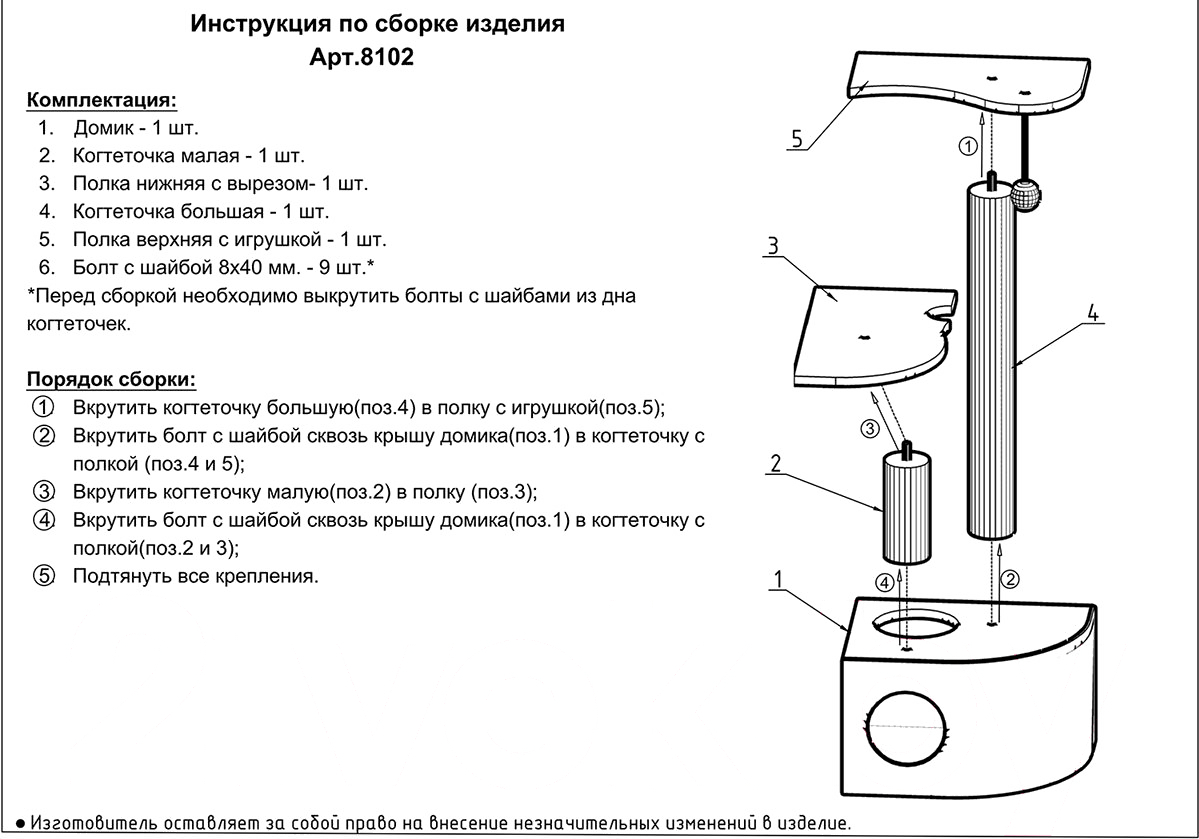 Инструкция по сборке изделия
Арт.8102

Комплектация:
1. Домик - 1 шт.
2. Когтеточка малая - 1 шт.
3. Полка нижняя с вырезом- 1 шт.
4. Когтеточка большая - 1 шт.
5. Полка верхняя с игрушкой - 1 шт.
6. Болт с шайбой 8х40 мм. - 9 шт.*
*Перед сборкой необходимо выкрутить болты с шайбами из дна когтеточек.

Порядок сборки:
① Вкрутить когтеточку большую(поз.4) в полку с игрушкой(поз.5);
② Вкрутить болт с шайбой сквозь крышу домика(поз.1) в когтеточку с полкой (поз.4 и 5);
③ Вкрутить когтеточку малую(поз.2) в полку (поз.3);
④ Вкрутить болт с шайбой сквозь крышу домика(поз.1) в когтеточку с полкой(поз.2 и 3);
⑤ Подтянуть все крепления.

5
①
3
4
③
2
1
④
②

● Изготовитель оставляет за собой право на внесение незначительных изменений в изделие.