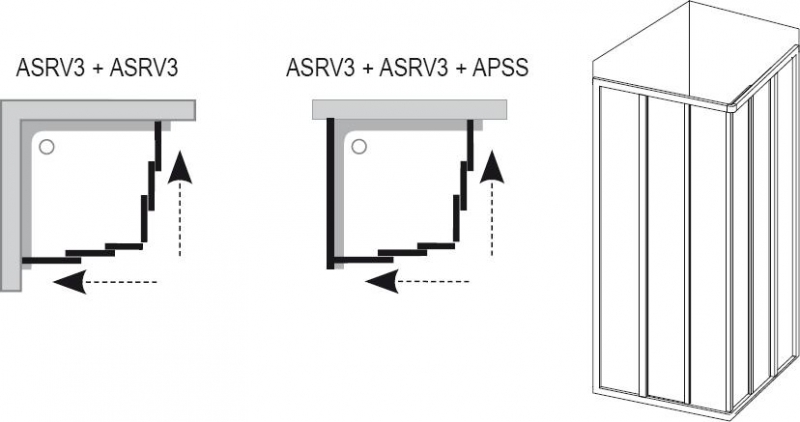 ASRV3 + ASRV3

ASRV3 + ASRV3 + APSS