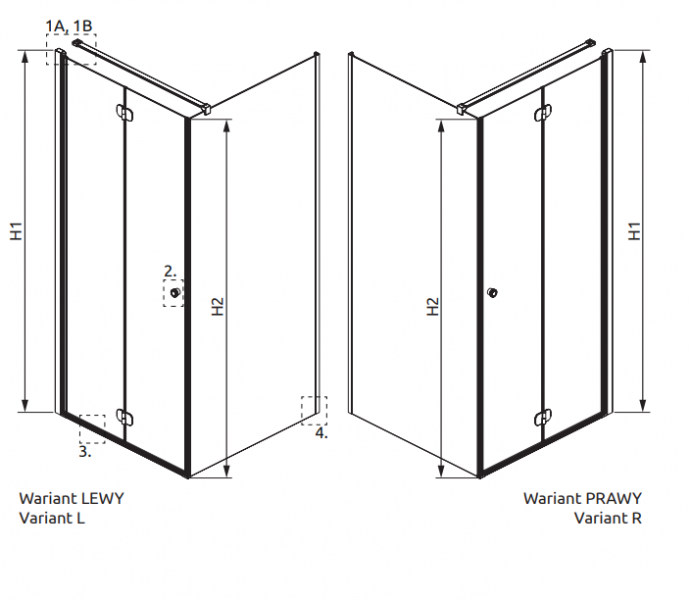 1A, 1B

H1

2.

H2

3.

4.

Wariant LEWY
Variant L

H2

H1

Wariant PRAWY
Variant R