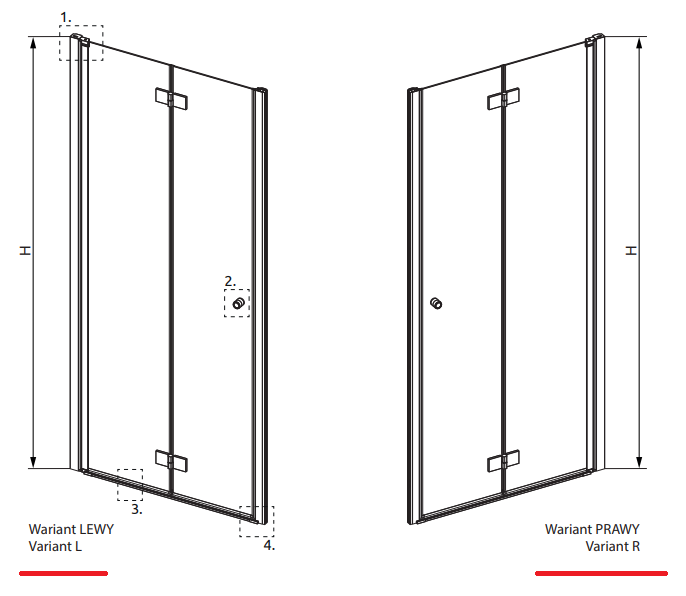 1.

H

2.

3.

4.

Wariant LEWY
Variant L

H

Wariant PRAWY
Variant R