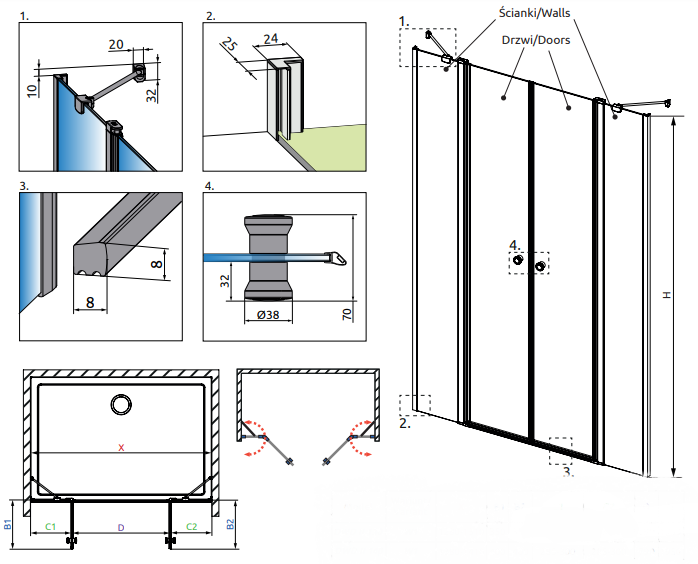 1.
20
10
32

2.
25
24

3.
8
8

4.
32
Ø38
70

X
B1
C1
D
C2
B2

1.
Ścianki/Walls
Drzwi/Doors
4.
H
2.
3.