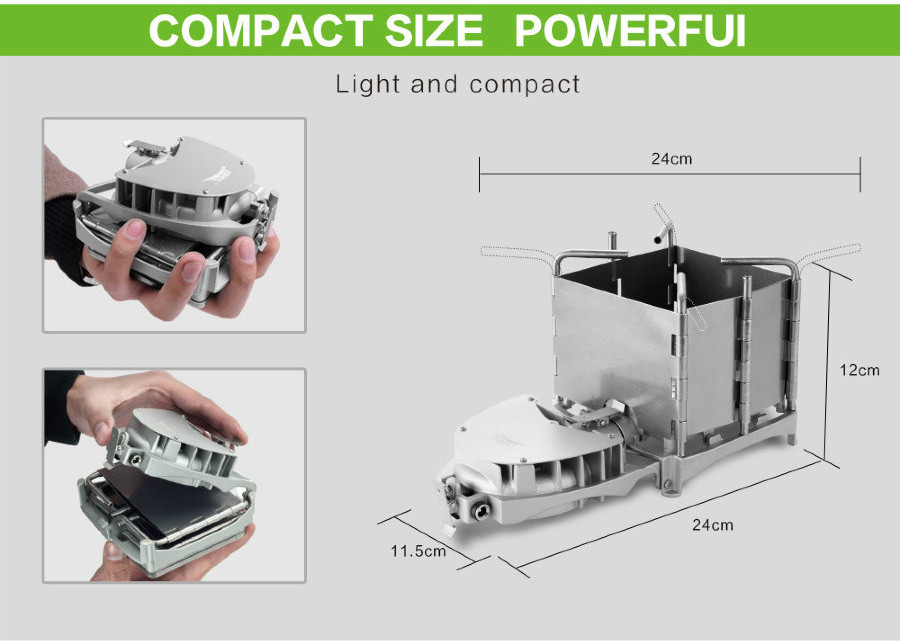 COMPACT SIZE POWERFUI

Light and compact

24cm

12cm

24cm

11.5cm