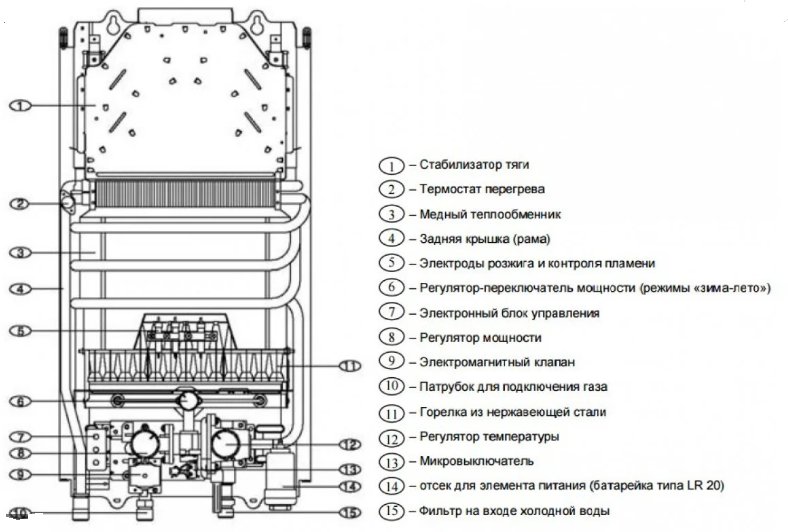 1
2
3
4
5
6
7
8
9
10
11
12
13
14
15

1 – Стабилизатор тяги
2 – Термостат перегрева
3 – Медный теплообменник
4 – Задняя крышка (рама)
5 – Электроды розжига и контроля пламени
6 – Регулятор-переключатель мощности (режимы «зима-лето»)
7 – Электронный блок управления
8 – Регулятор мощности
9 – Электромагнитный клапан
10 – Патрубок для подключения газа
11 – Горелка из нержавеющей стали
12 – Регулятор температуры
13 – Микровыключатель
14 – отсек для элемента питания (батарейка типа LR 20)
15 – Фильтр на входе холодной воды