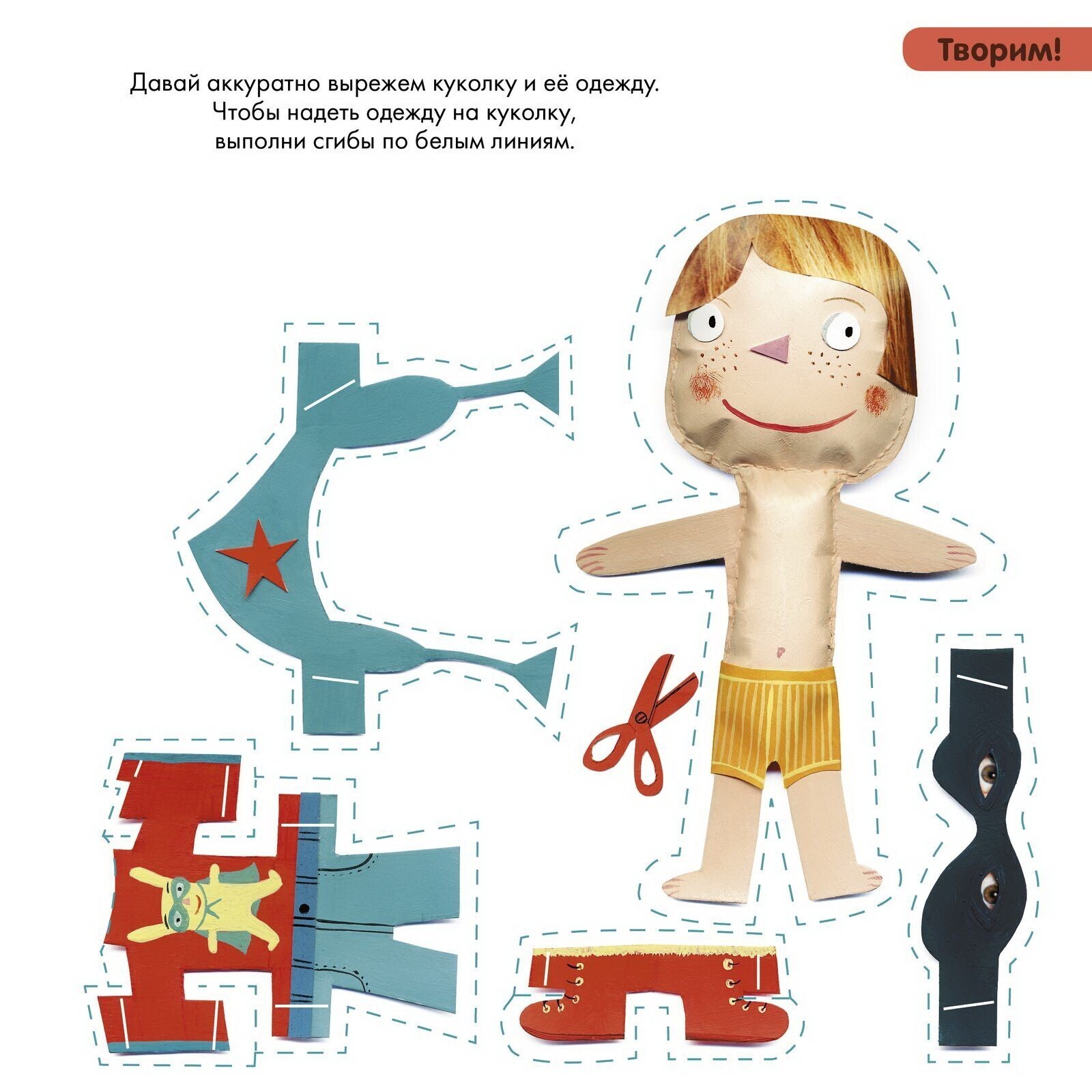 Творим!

Давай аккуратно вырежем куколку и её одежду. Чтобы надеть одежду на куколку, выполни сгибы по белым линиям.