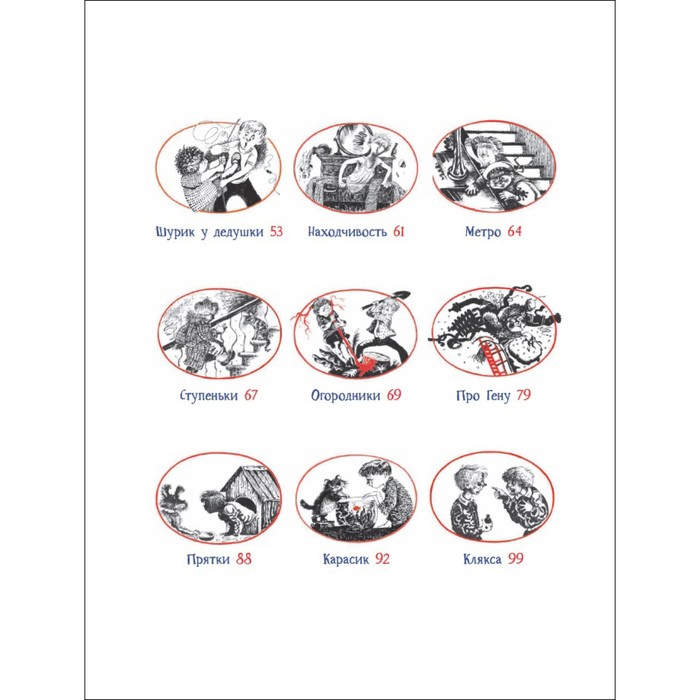 Шурик у дедушки 53

Находчивость 61

Метро 64

Ступеньки 67

Огородники 69

Про Гену 79

Прятки 88

Карасик 92

Клякса 99