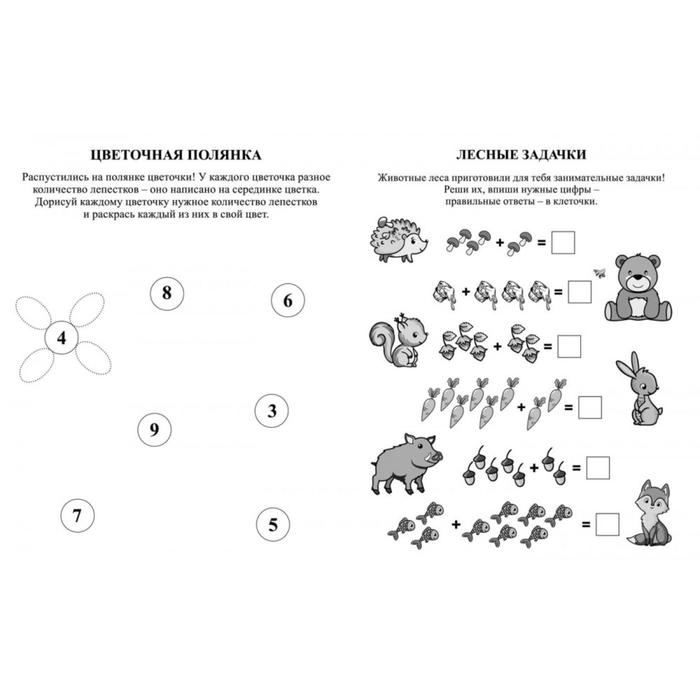 ЦВЕТОЧНАЯ ПОЛЯНКА

Распустились на полянке цветочки! У каждого цветочка разное количество лепестков – оно написано на серединке цветка. Дорисуй каждому цветочку нужное количество лепестков и раскрась каждый из них в свой цвет.

8

6

4

3

9

7

5

ЛЕСНЫЕ ЗАДАЧКИ

Животные леса приготовили для тебя занимательные задачки! Реши их, впиши нужные цифры – правильные ответы – в клеточки.

+ =

+ =

+ =

+ =

+ =

+ =