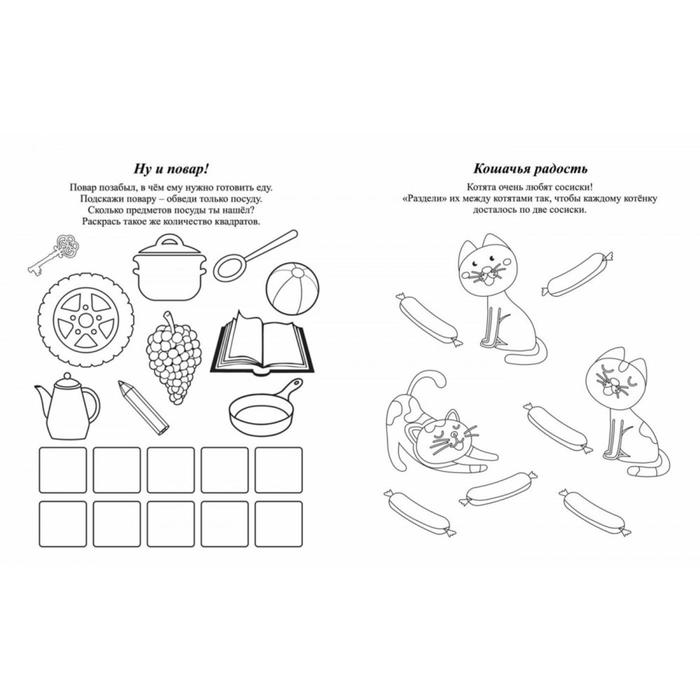 Ну и повар!

Повар позабыл, в чём ему нужно готовить еду. Подскажи повару – обведи только посуду. Сколько предметов посуды ты нашёл? Раскрась такое же количество квадратов.

Кошачья радость

Котята очень любят сосиски! «Раздели» их между котятами так, чтобы каждому котёнку досталось по две сосиски.