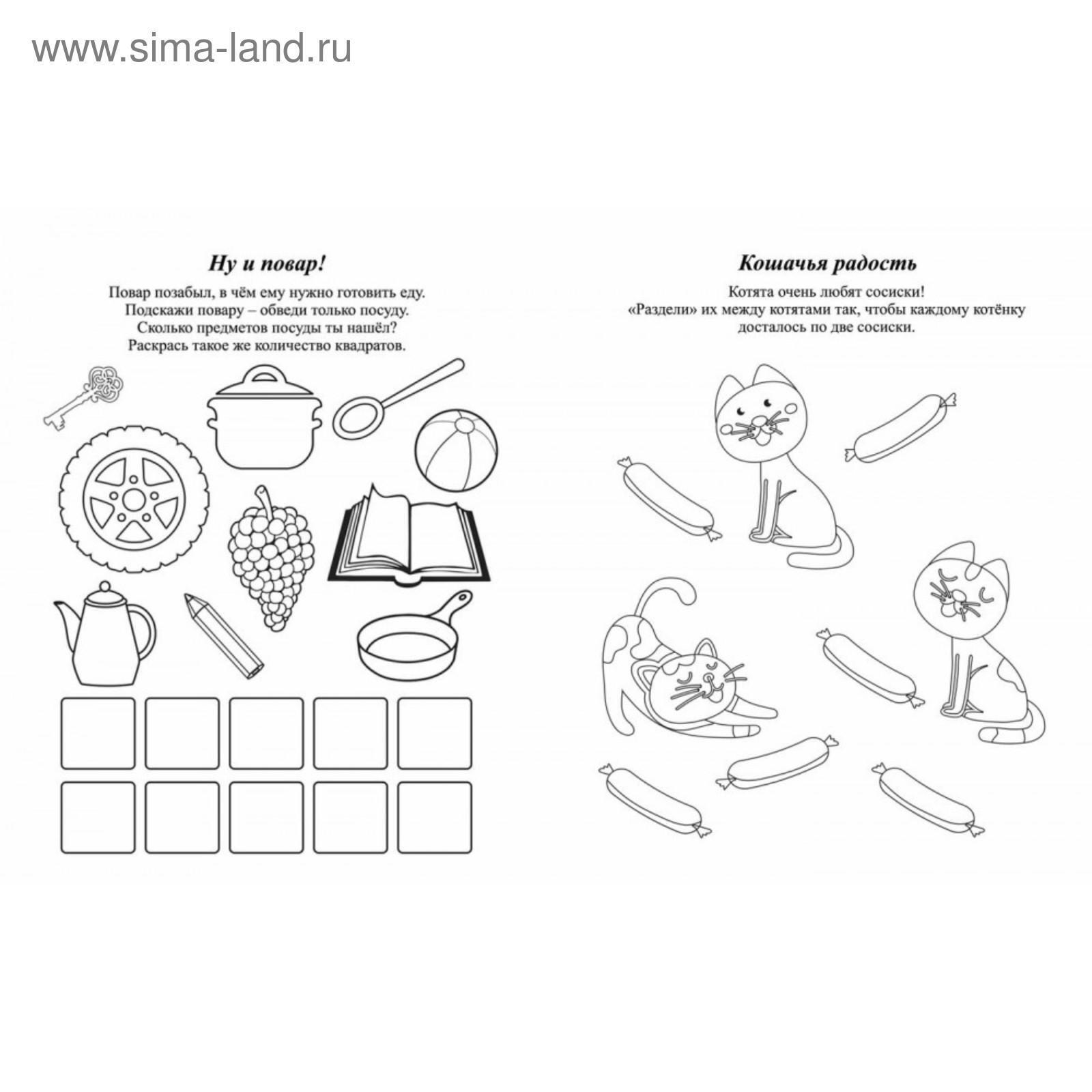 www.sima-land.ru

Ну и повар!

Повар позабыл, в чём ему нужно готовить еду. Подскажи повару – обведи только посуду. Сколько предметов посуды ты нашёл? Раскрась такое же количество квадратов.

Кошачья радость

Котята очень любят сосиски! «Раздели» их между котятами так, чтобы каждому котёнку досталось по две сосиски.