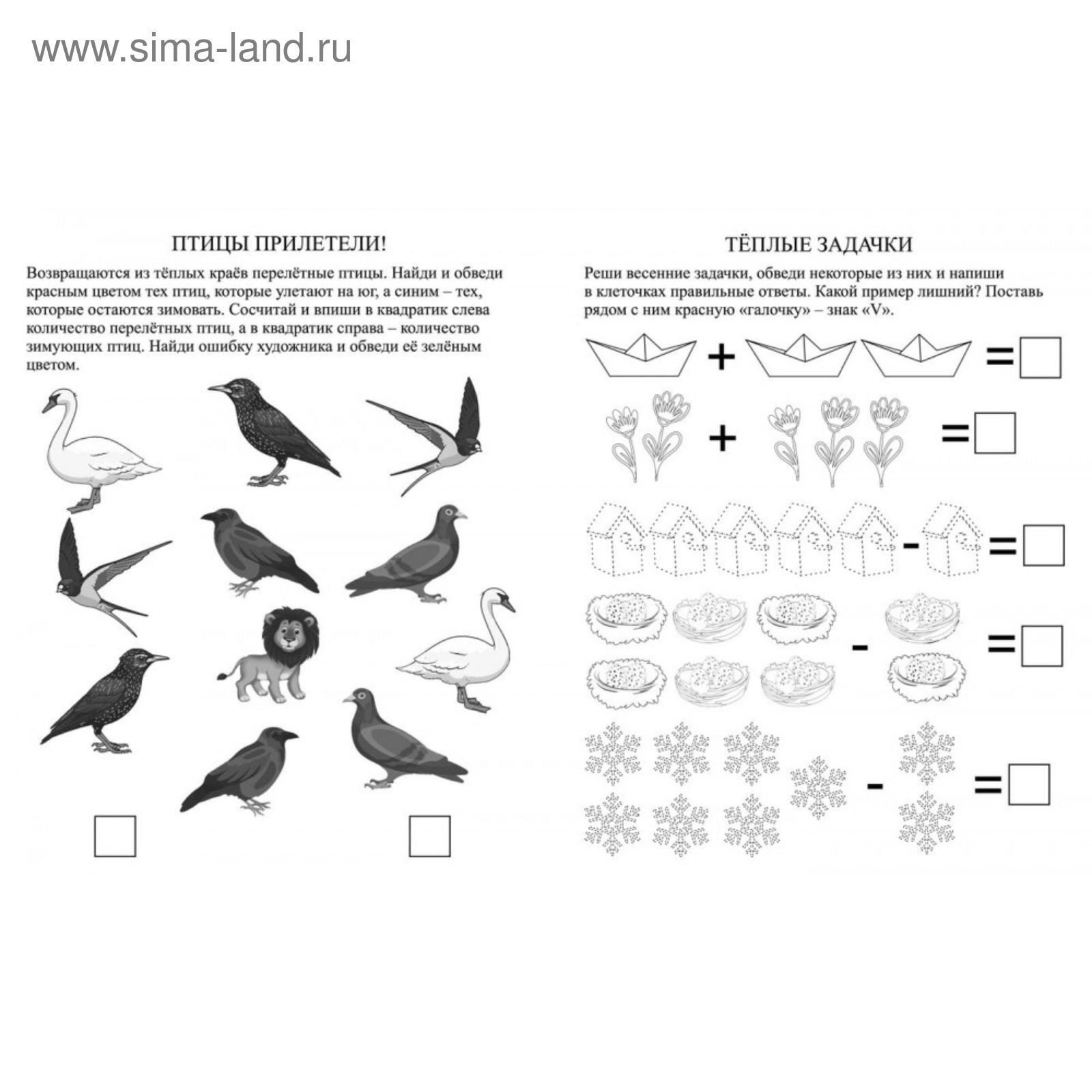 www.sima-land.ru

ПТИЦЫ ПРИЛЕТЕЛИ!

Возвращаются из тёплых краёв перелётные птицы. Найди и обведи красным цветом тех птиц, которые улетают на юг, а синим – тех, которые остаются зимовать. Сосчитай и впиши в квадратик слева количество перелётных птиц, а в квадратик справа – количество зимующих птиц. Найди ошибку художника и обведи её зелёным цветом.

ТЁПЛЫЕ ЗАДАЧКИ

Реши весенние задачки, обведи некоторые из них и напиши в клеточках правильные ответы. Какой пример лишний? Поставь рядом с ним красную «галочку» – знак «V».

+ =

+ =

- =

- =

- =