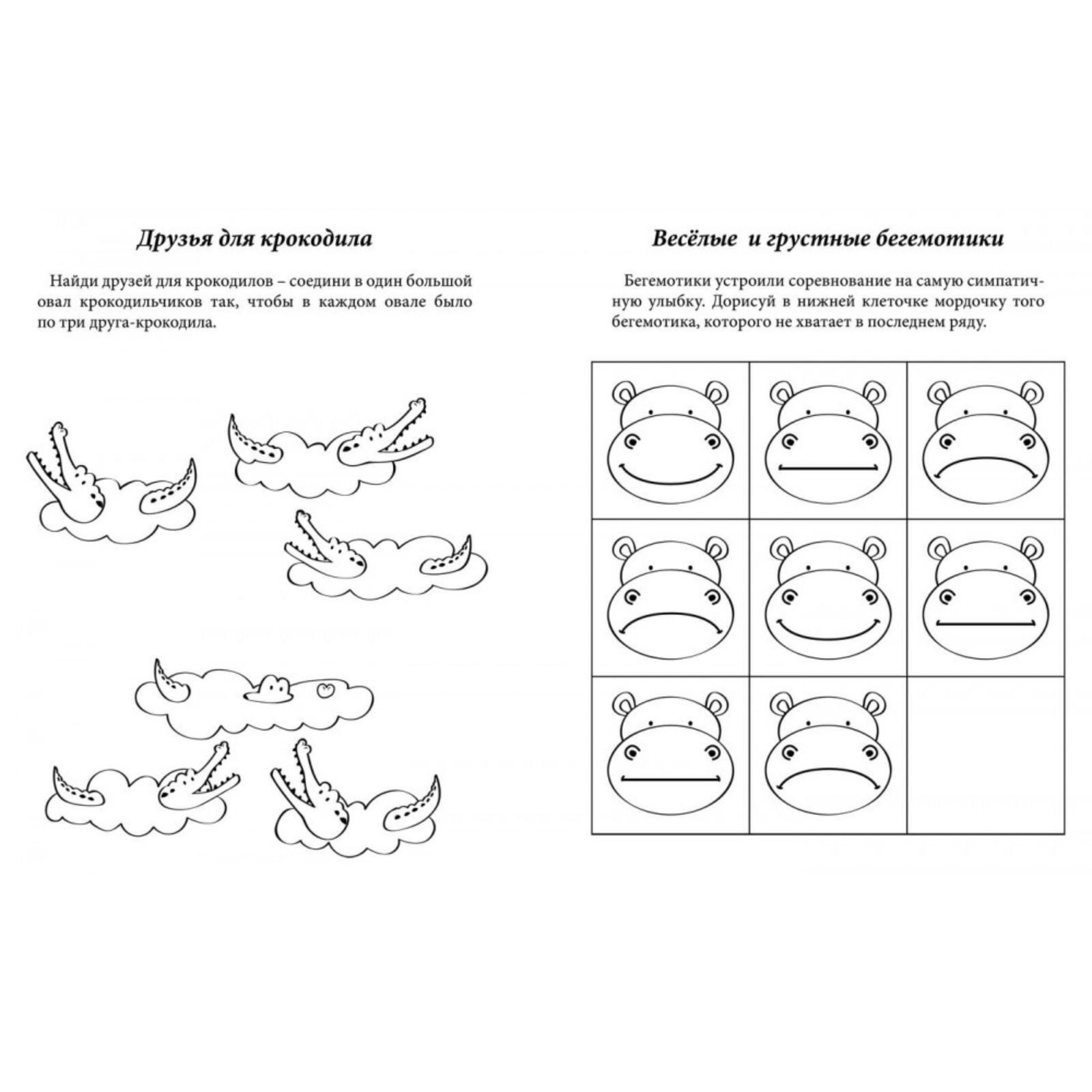 Друзья для крокодила

Найди друзей для крокодилов – соедини в один большой овал крокодильчиков так, чтобы в каждом овале было по три друга-крокодила.

Весёлые и грустные бегемотики

Бегемотики устроили соревнование на самую симпатичную улыбку. Дорисуй в нижней клеточке мордочку того бегемотика, которого не хватает в последнем ряду.