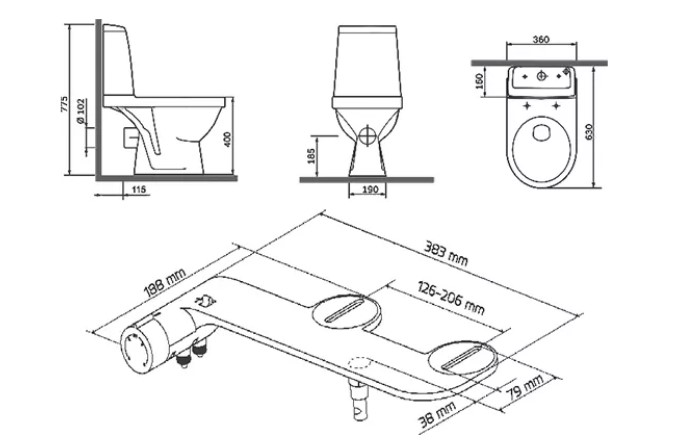 775
Ø 102
400
115
185
190
360
160
630
383 mm
188 mm
126-206 mm
79 mm
38 mm