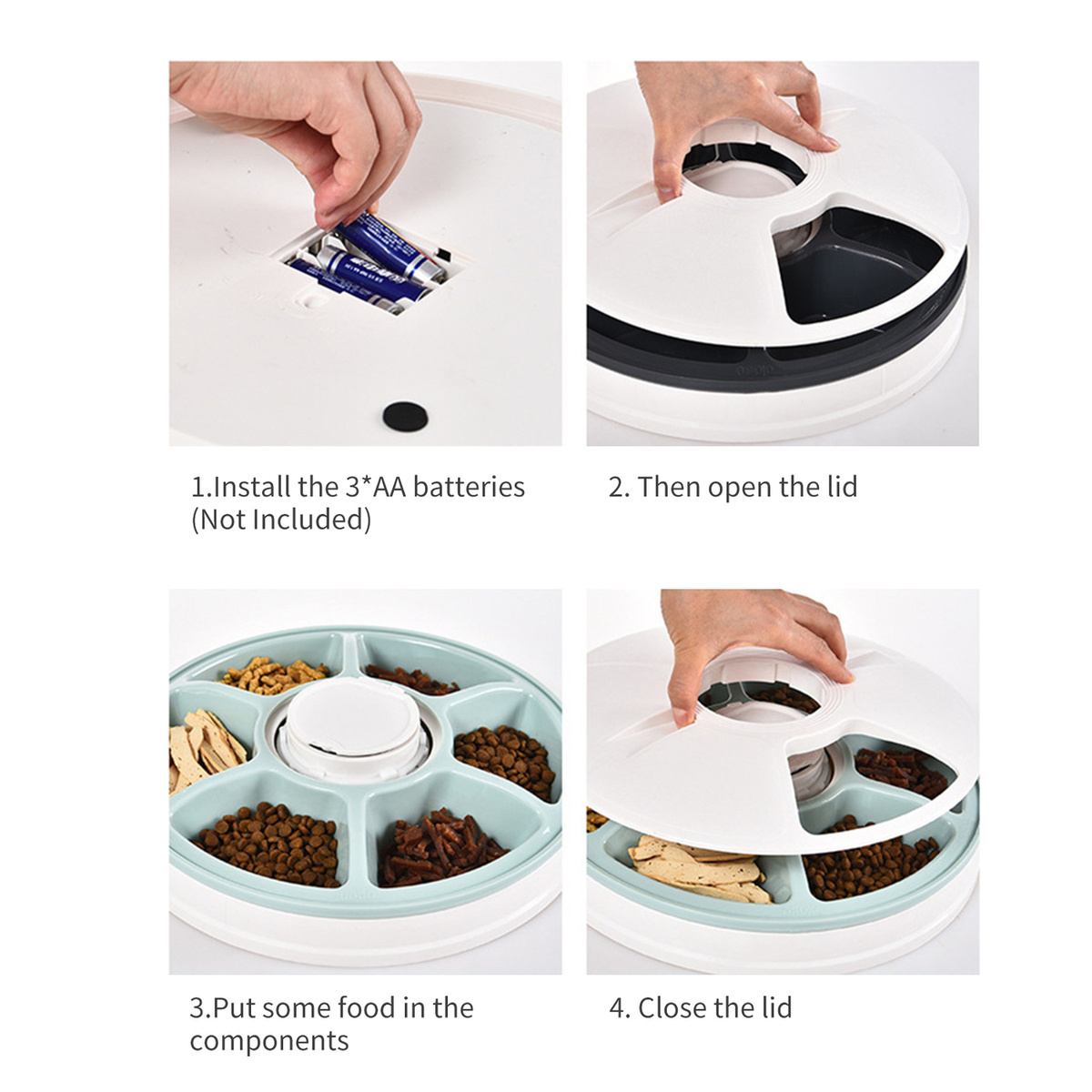 1.Install the 3*AA batteries (Not Included)

2. Then open the lid

3.Put some food in the components

4. Close the lid