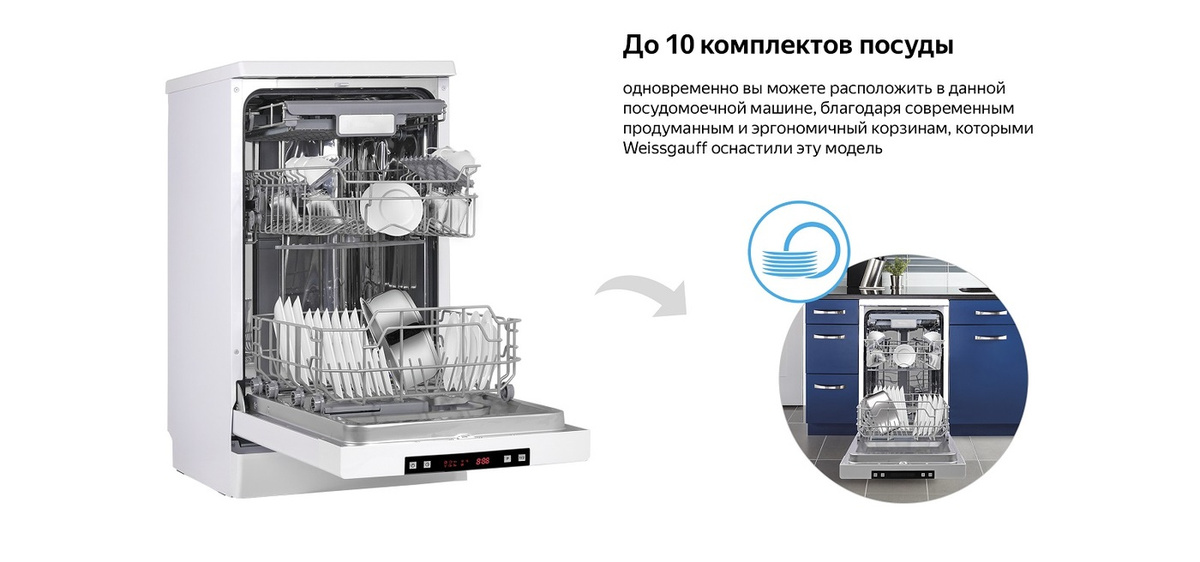 До 10 комплектов посуды

одновременно вы можете расположить в данной посудомоечной машине, благодаря современным продуманным и эргономичный корзинам, которыми Weissgauff оснастили эту модель