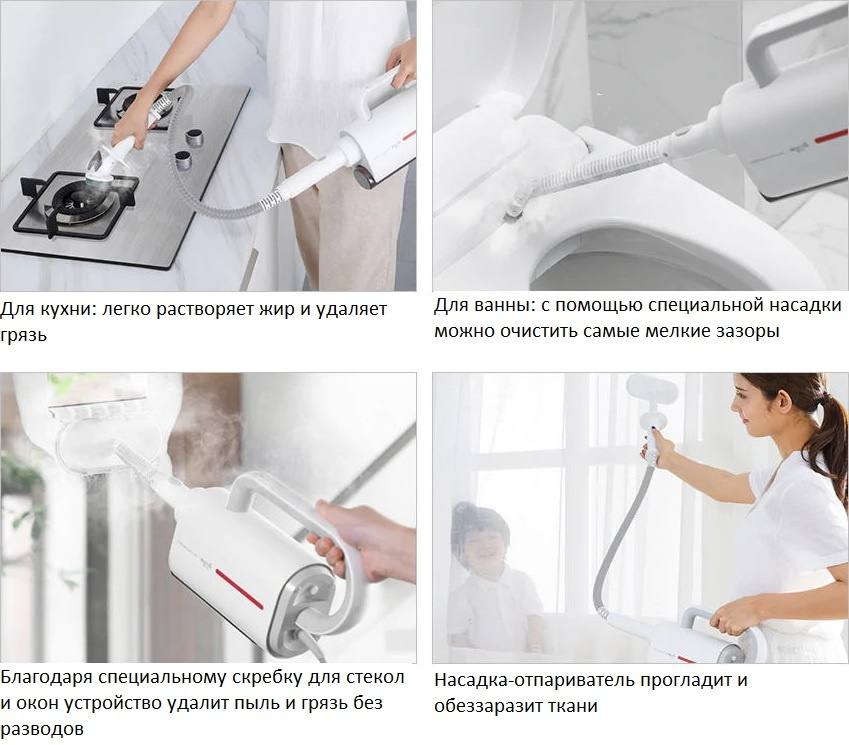 Для кухни: легко растворяет жир и удаляет грязь

Для ванны: с помощью специальной насадки можно очистить самые мелкие зазоры

Благодаря специальному скребку для стекол и окон устройство удалит пыль и грязь без разводов

Насадка-отпариватель прогладит и обеззаразит ткани