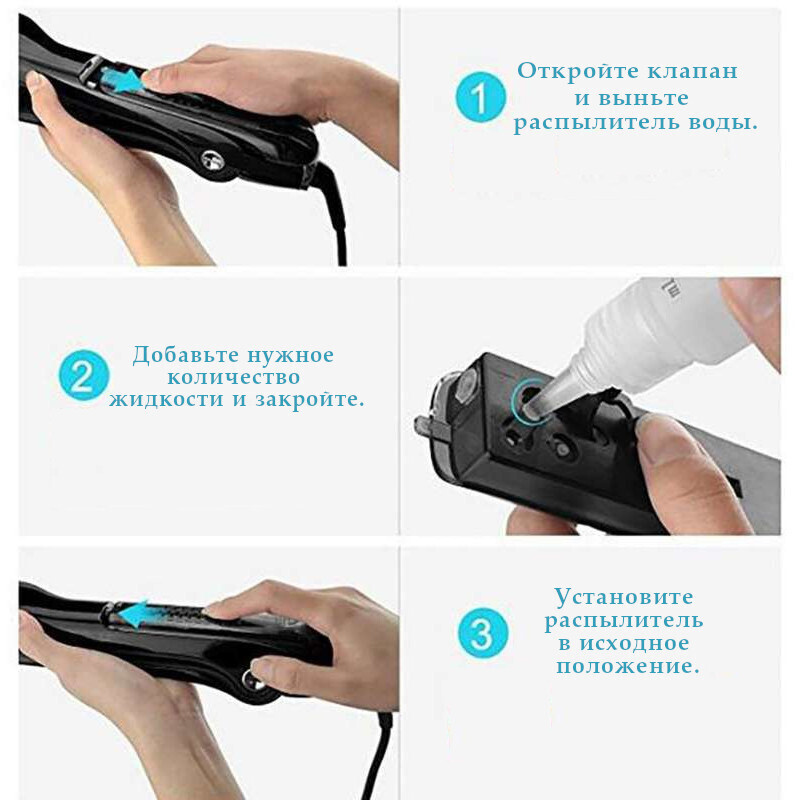 1 Откройте клапан и выньте распылитель воды.

2 Добавьте нужное количество жидкости и закройте.

3 Установите распылитель в исходное положение.