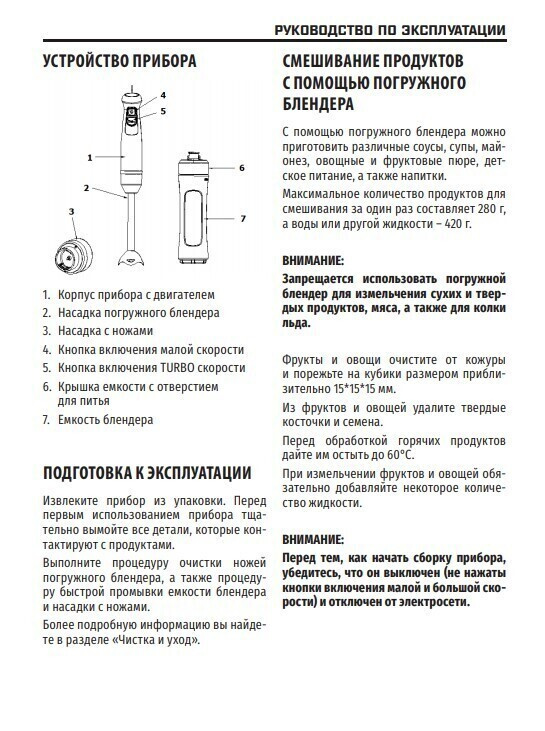 РУКОВОДСТВО ПО ЭКСПЛУАТАЦИИ

УСТРОЙСТВО ПРИБОРА

4
5
1
2
3
6
7

1. Корпус прибора с двигателем
2. Насадка погружного блендера
3. Насадка с ножами
4. Кнопка включения малой скорости
5. Кнопка включения TURBO скорости
6. Крышка емкости с отверстием для питья
7. Емкость блендера

ПОДГОТОВКА К ЭКСПЛУАТАЦИИ

Извлеките прибор из упаковки. Перед первым использованием прибора тщательно вымойте все детали, которые контактируют с продуктами.

Выполните процедуру очистки ножей погружного блендера, а также процедуру быстрой промывки емкости блендера и насадки с ножами.

Более подробную информацию вы найдете в разделе «Чистка и уход».

СМЕШИВАНИЕ ПРОДУКТОВ С ПОМОЩЬЮ ПОГРУЖНОГО БЛЕНДЕРА

С помощью погружного блендера можно приготовить различные соусы, супы, майонез, овощные и фруктовые пюре, детское питание, а также напитки.

Максимальное количество продуктов для смешивания за один раз составляет 280 г, а воды или другой жидкости – 420 г.

ВНИМАНИЕ:
Запрещается использовать погружной блендер для измельчения сухих и твердых продуктов, мяса, а также для колки льда.

Фрукты и овощи очистите от кожуры и порежьте на кубики размером приблизительно 15*15*15 мм.

Из фруктов и овощей удалите твердые косточки и семена.

Перед обработкой горячих продуктов дайте им остыть до 60°С.

При измельчении фруктов и овощей обязательно добавляйте некоторое количество жидкости.

ВНИМАНИЕ:
Перед тем, как начать сборку прибора, убедитесь, что он выключен (не нажаты кнопки включения малой и большой скорости) и отключен от электросети.