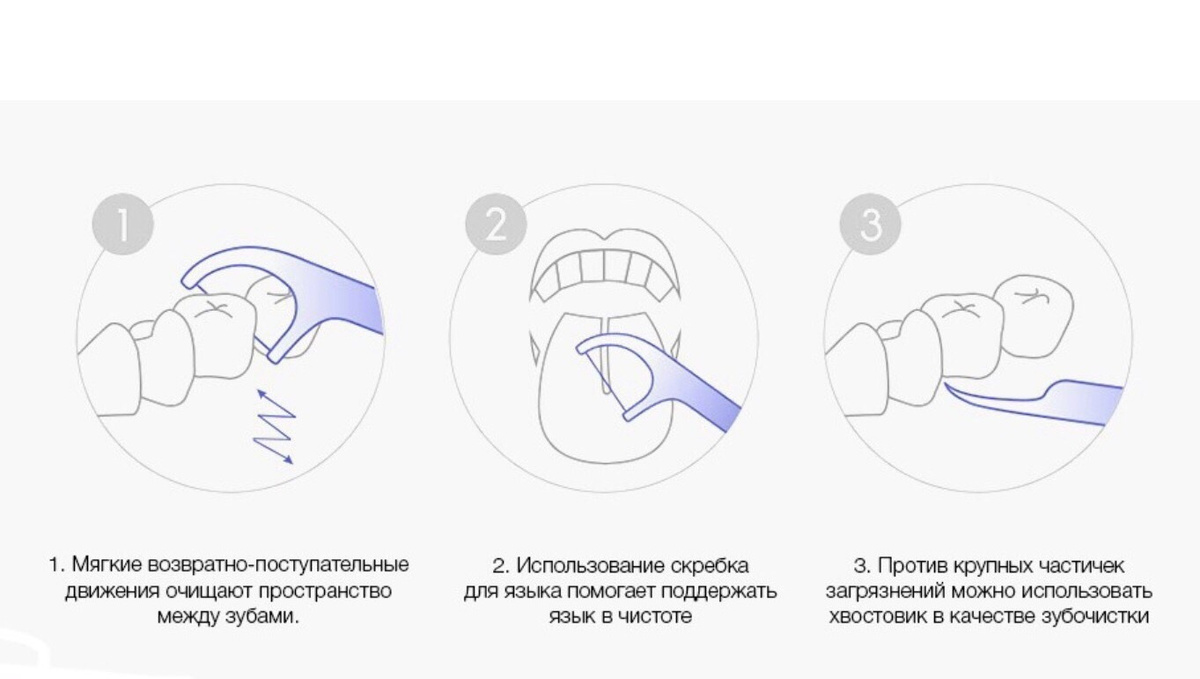 1

2

3

1. Мягкие возвратно-поступательные движения очищают пространство между зубами.

2. Использование скребка для языка помогает поддержать язык в чистоте

3. Против крупных частичек загрязнений можно использовать хвостовик в качестве зубочистки