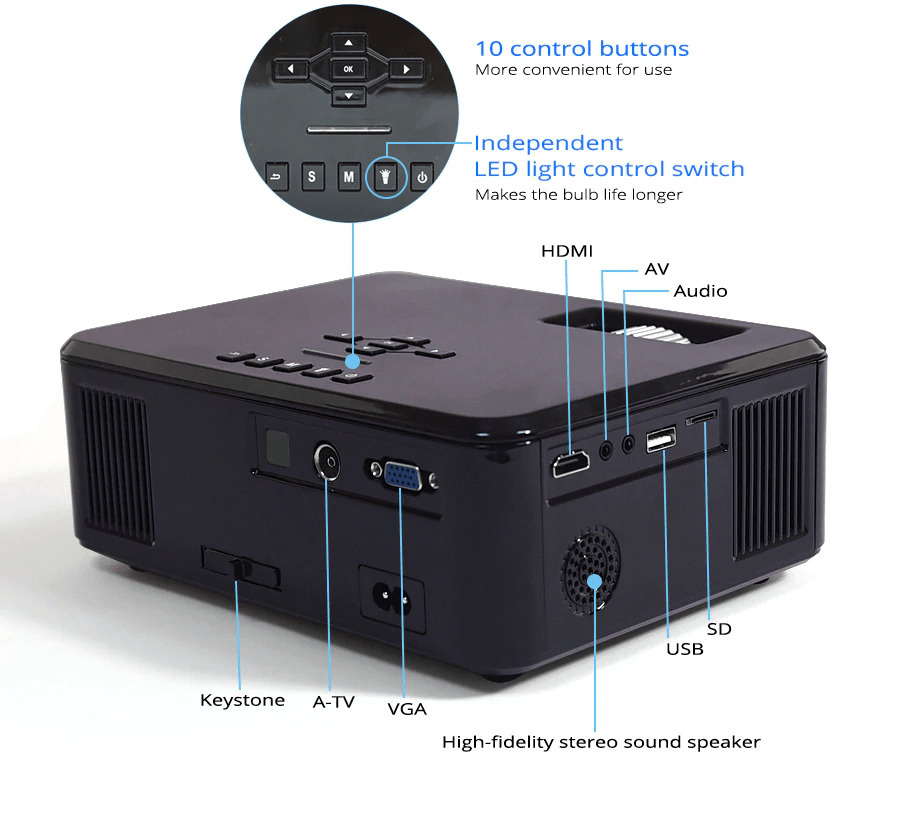 OK

S

M

10 control buttons
More convenient for use

Independent
LED light control switch
Makes the bulb life longer

HDMI

AV

Audio

SD

USB

Keystone

A-TV

VGA

High-fidelity stereo sound speaker