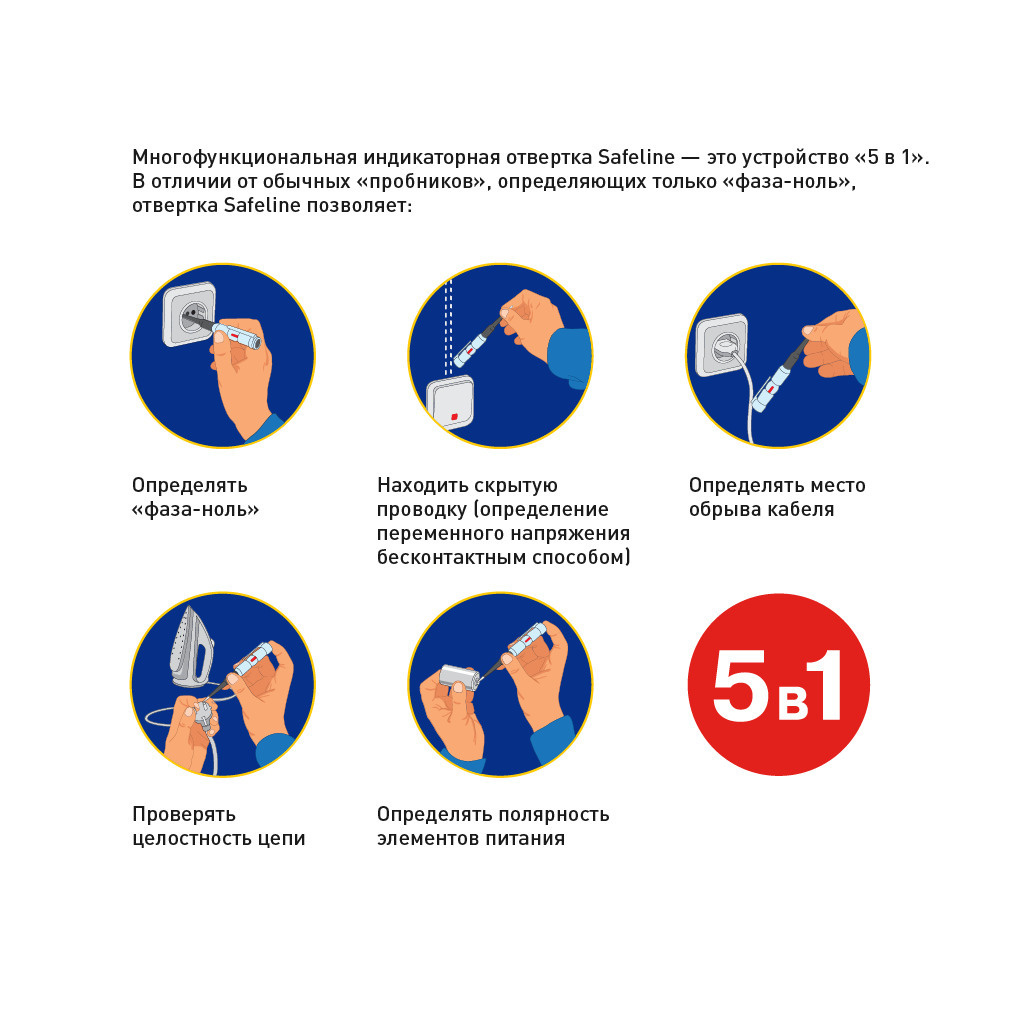 Многофункциональная индикаторная отвертка Safeline — это устройство «5 в 1». В отличии от обычных «пробников», определяющих только «фаза-ноль», отвертка Safeline позволяет:

Определять «фаза-ноль»

Находить скрытую проводку (определение переменного напряжения бесконтактным способом)

Определять место обрыва кабеля

Проверять целостность цепи

Определять полярность элементов питания

5в1