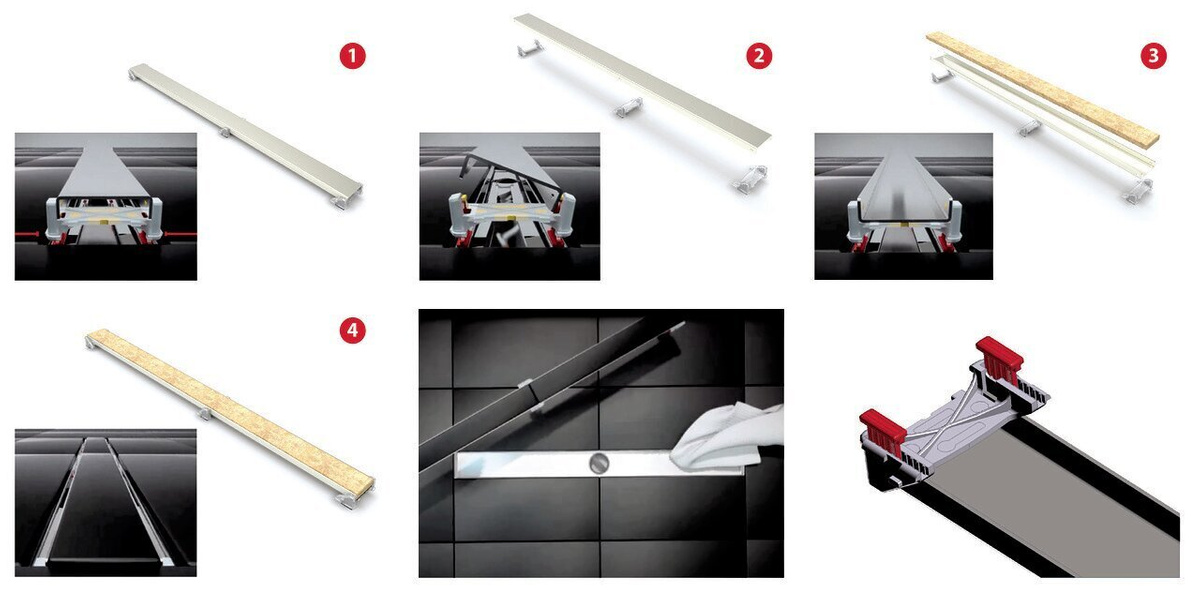 1

2

3

4