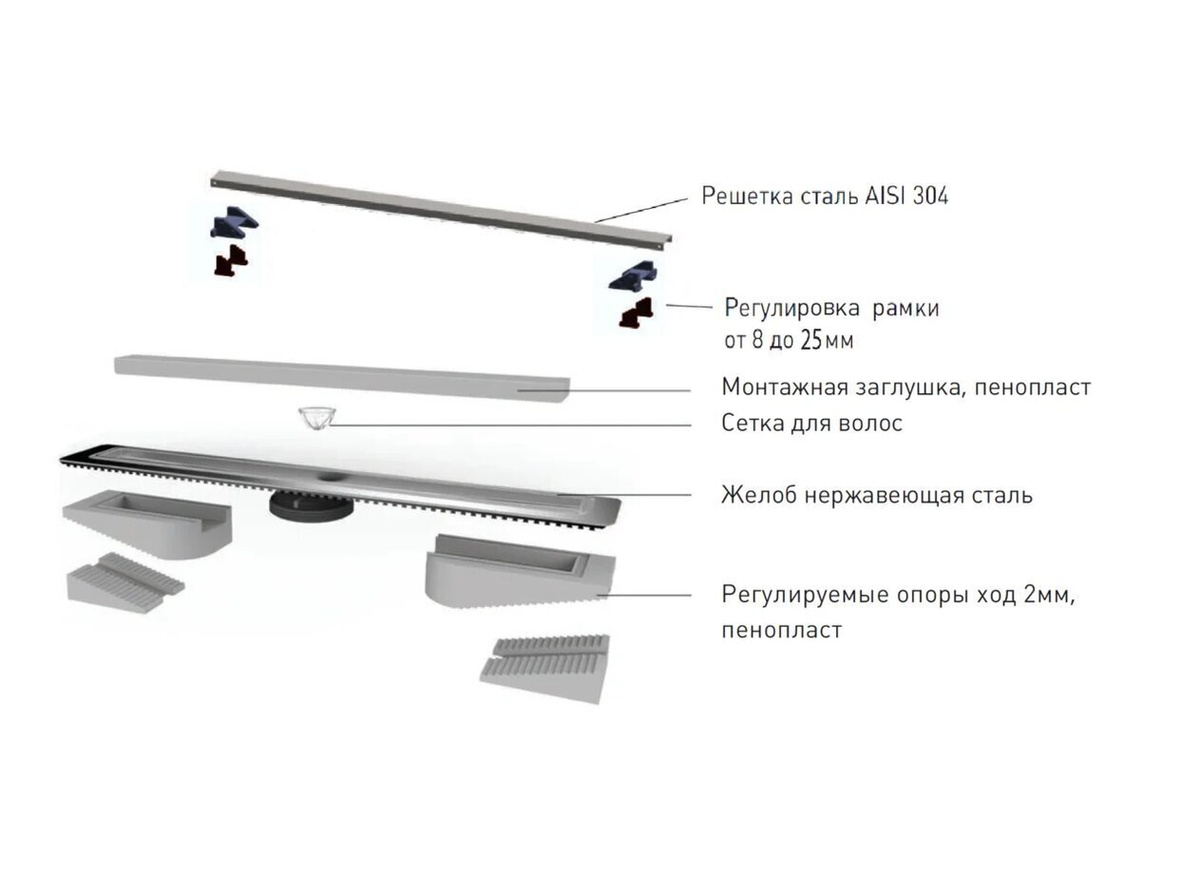 Решетка сталь AISI 304

Регулировка рамки
от 8 до 25мм

Монтажная заглушка, пенопласт

Сетка для волос

Желоб нержавеющая сталь

Регулируемые опоры ход 2мм,
пенопласт