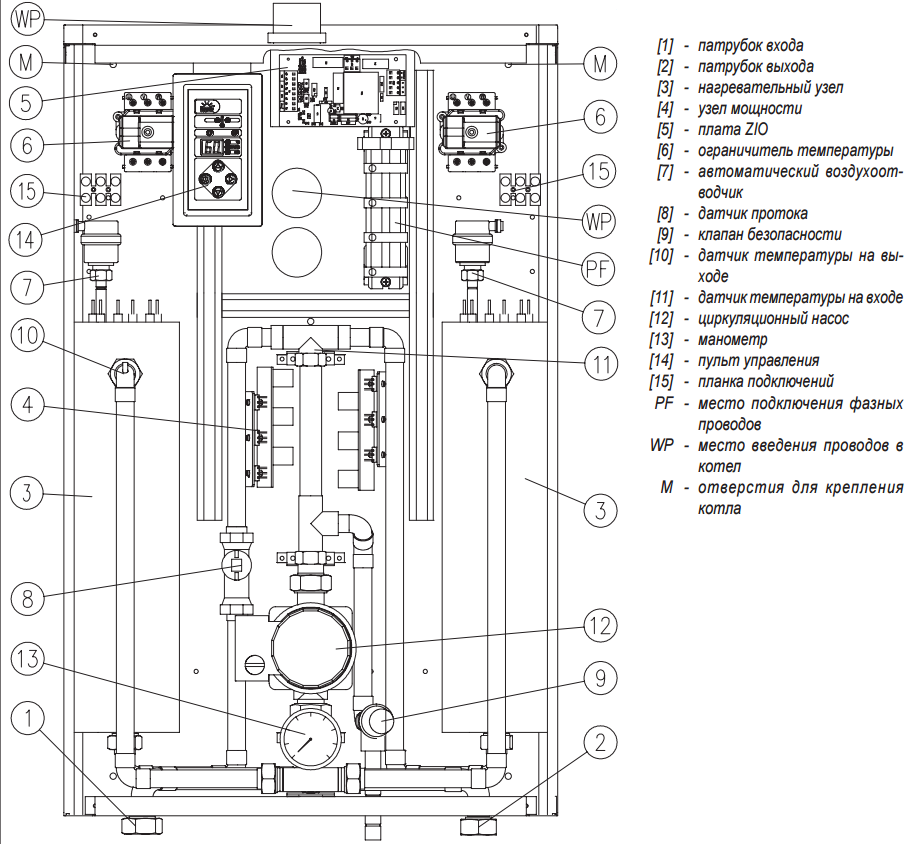 WP
M
5
6
15
14
7
10
4
3
8
13
1
M
6
15
WP
PF
7
11
3
12
9
2

[1] - патрубок входа
[2] - патрубок выхода
[3] - нагревательный узел
[4] - узел мощности
[5] - плата ZIO
[6] - ограничитель температуры
[7] - автоматический воздухоотводчик
[8] - датчик протока
[9] - клапан безопасности
[10] - датчик температуры на выходе
[11] - датчик температуры на входе
[12] - циркуляционный насос
[13] - манометр
[14] - пульт управления
[15] - планка подключений
PF - место подключения фазных проводов
WP - место введения проводов в котел
M - отверстия для крепления котла