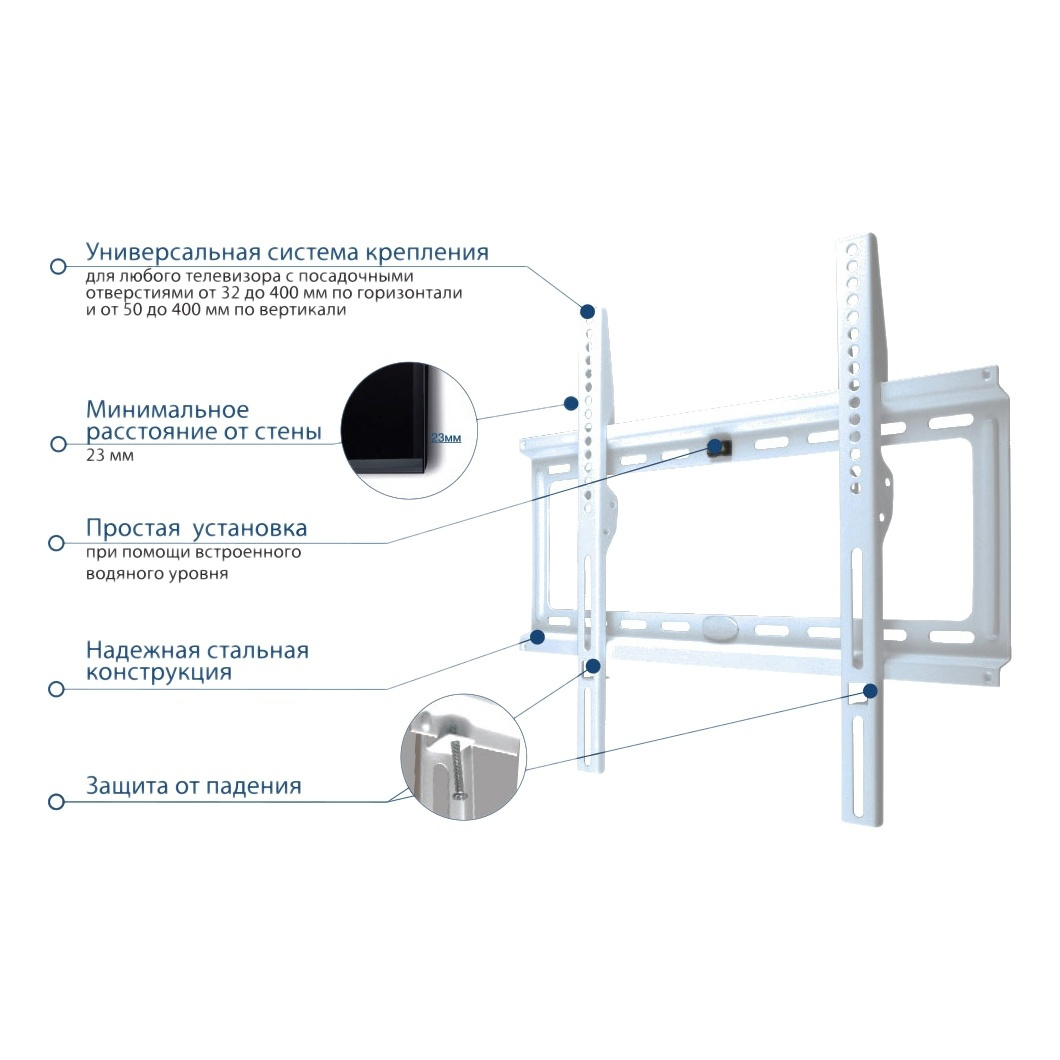 Универсальная система крепления
для любого телевизора с посадочными отверстиями от 32 до 400 мм по горизонтали и от 50 до 400 мм по вертикали

Минимальное расстояние от стены
23 мм

23мм

Простая установка
при помощи встроенного водяного уровня

Надежная стальная конструкция

Защита от падения