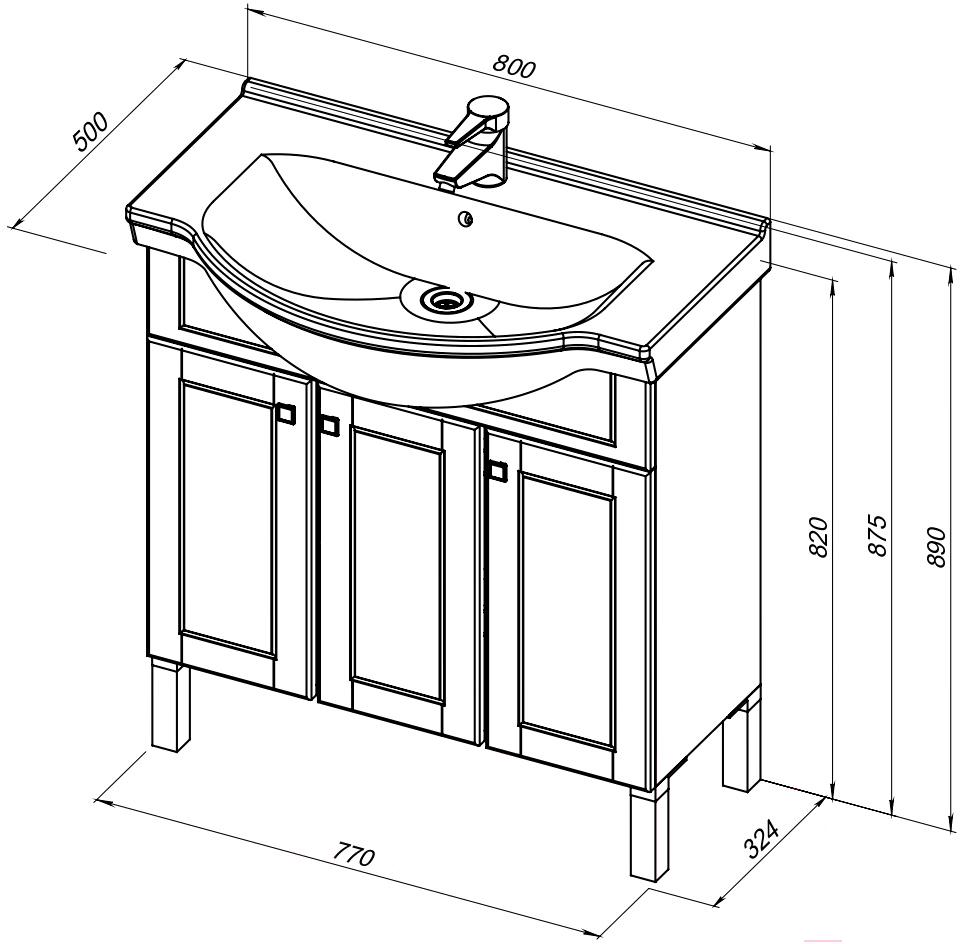 800
500
820
875
890
770
324