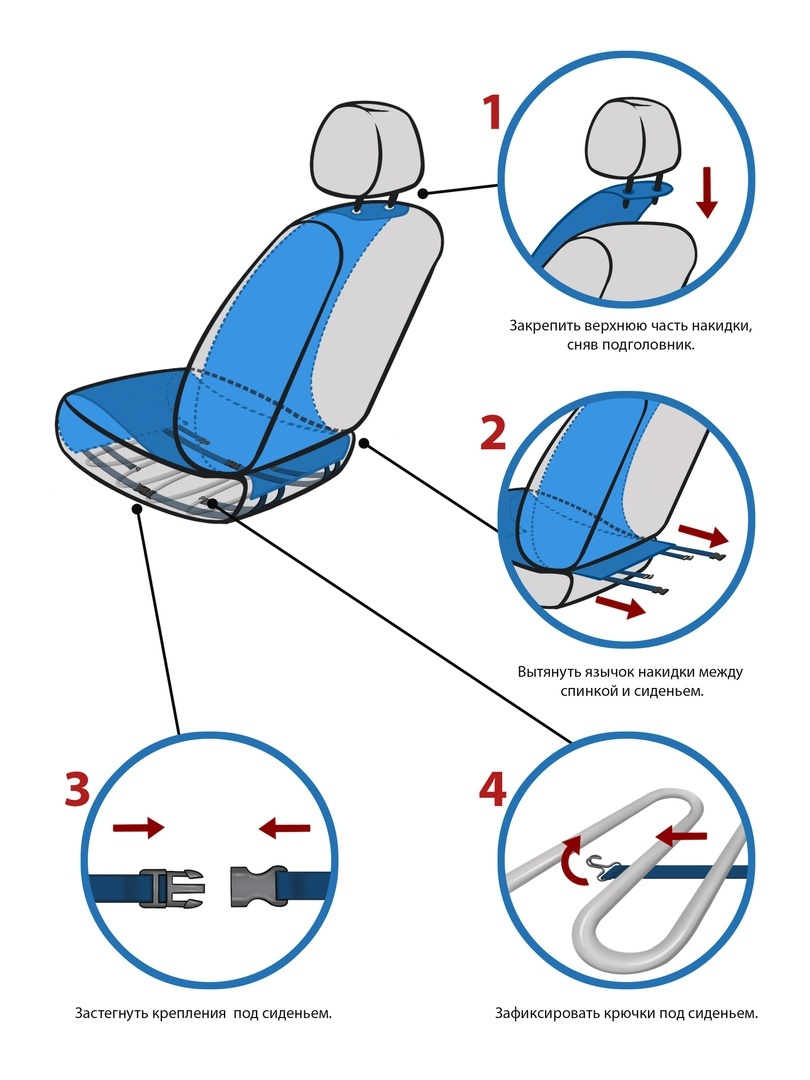 1

Закрепить верхнюю часть накидки, сняв подголовник.

2

Вытянуть язычок накидки между спинкой и сиденьем.

3

Застегнуть крепления под сиденьем.

4

Зафиксировать крючки под сиденьем.