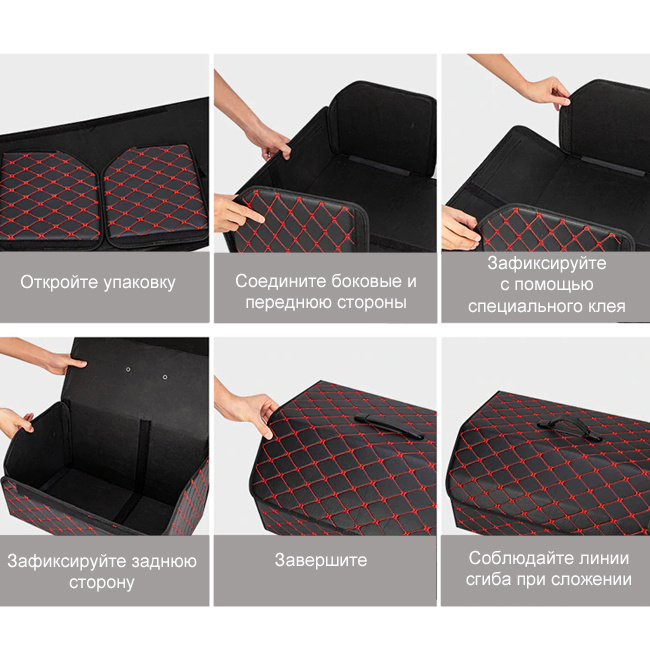 Откройте упаковку

Соедините боковые и переднюю стороны

Зафиксируйте с помощью специального клея

Зафиксируйте заднюю сторону

Завершите

Соблюдайте линии сгиба при сложении