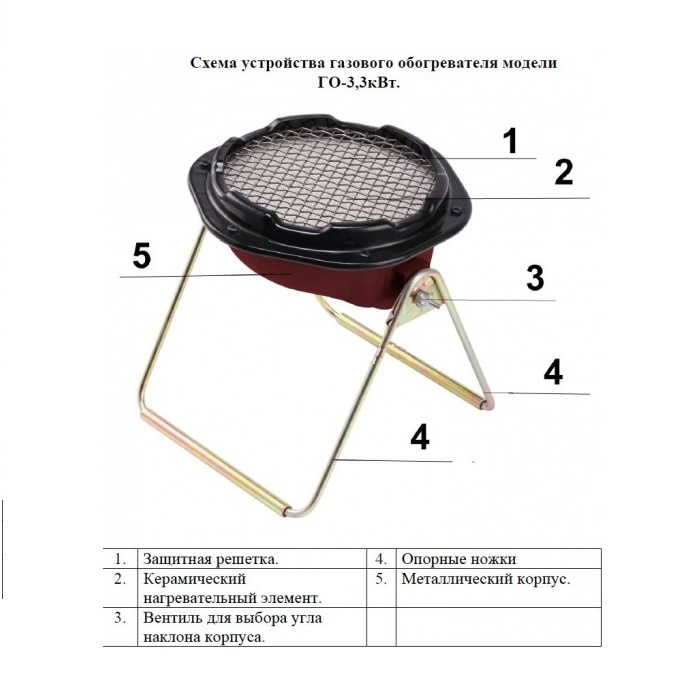 Схема устройства газового обогревателя модели ГО-3,3кВт.

1

2

5

3

4

4

| 1. | Защитная решетка. | 4. | Опорные ножки |
|---|---|---|---|
| 2. | Керамический нагревательный элемент. | 5. | Металлический корпус. |
| 3. | Вентиль для выбора угла наклона корпуса. | | |