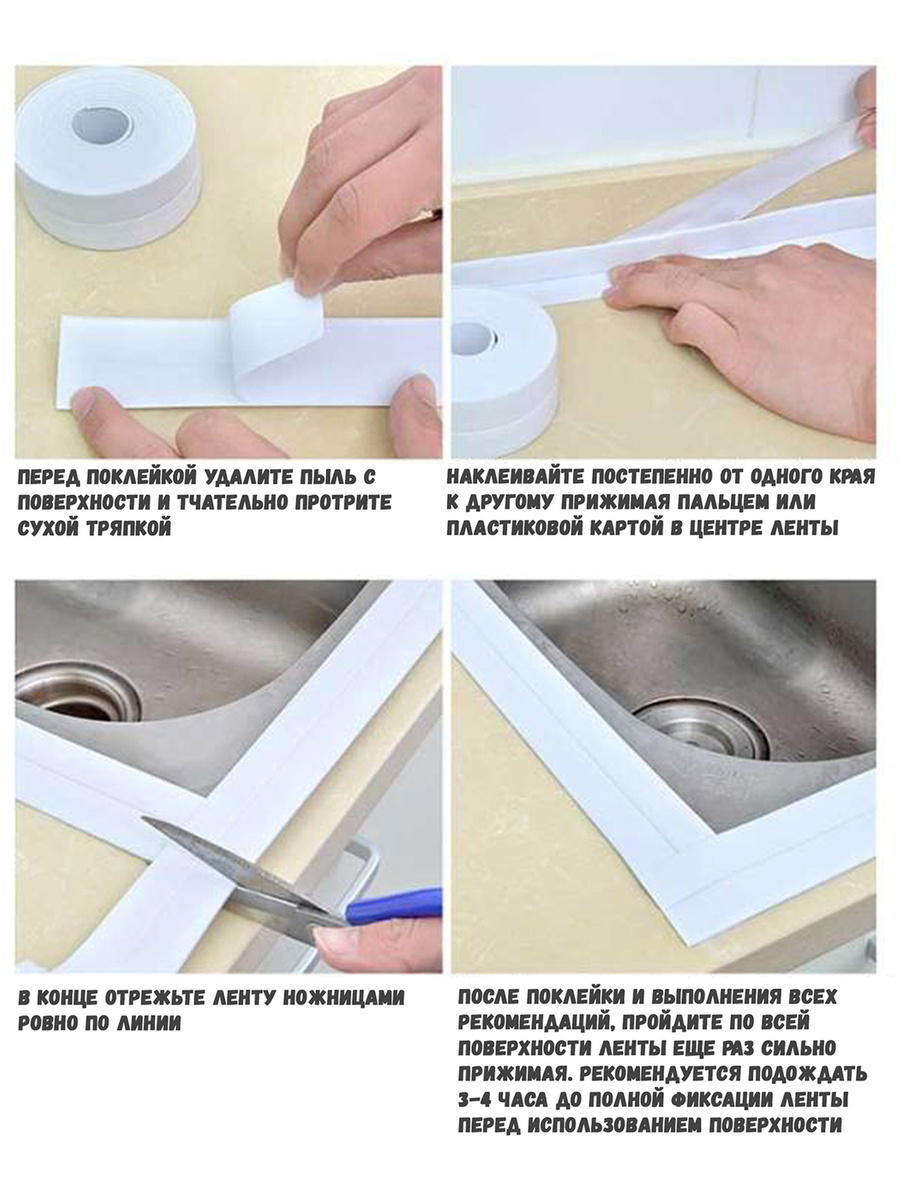 ПЕРЕД ПОКЛЕЙКОЙ УДАЛИТЕ ПЫЛЬ С ПОВЕРХНОСТИ И ТЧАТЕЛЬНО ПРОТРИТЕ СУХОЙ ТРЯПКОЙ

НАКЛЕИВАЙТЕ ПОСТЕПЕННО ОТ ОДНОГО КРАЯ К ДРУГОМУ ПРИЖИМАЯ ПАЛЬЦЕМ ИЛИ ПЛАСТИКОВОЙ КАРТОЙ В ЦЕНТРЕ ЛЕНТЫ

В КОНЦЕ ОТРЕЖЬТЕ ЛЕНТУ НОЖНИЦАМИ РОВНО ПО ЛИНИИ

ПОСЛЕ ПОКЛЕЙКИ И ВЫПОЛНЕНИЯ ВСЕХ РЕКОМЕНДАЦИЙ, ПРОЙДИТЕ ПО ВСЕЙ ПОВЕРХНОСТИ ЛЕНТЫ ЕЩЕ РАЗ СИЛЬНО ПРИЖИМАЯ. РЕКОМЕНДУЕТСЯ ПОДОЖДАТЬ 3-4 ЧАСА ДО ПОЛНОЙ ФИКСАЦИИ ЛЕНТЫ ПЕРЕД ИСПОЛЬЗОВАНИЕМ ПОВЕРХНОСТИ