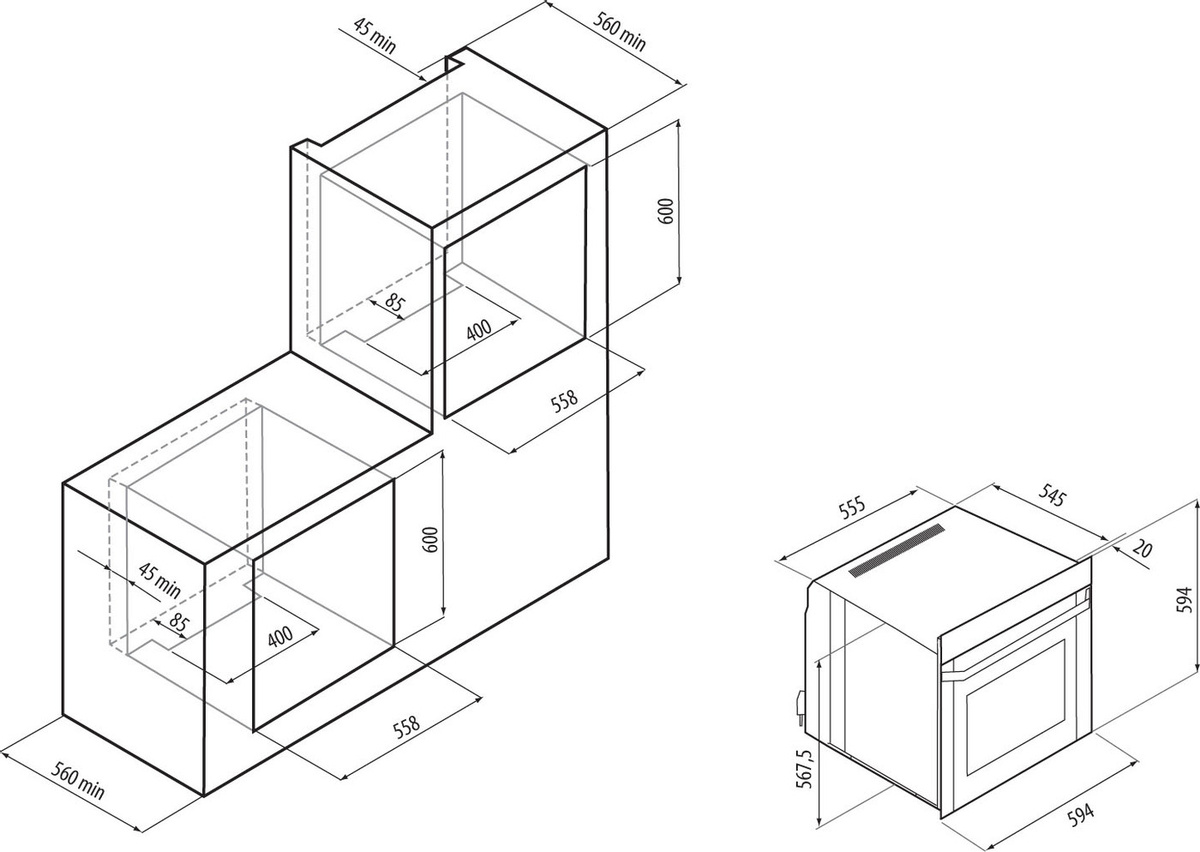 45 min
560 min
600
85
400
558
600
45 min
85
400
558
560 min
555
545
20
594
567,5
594