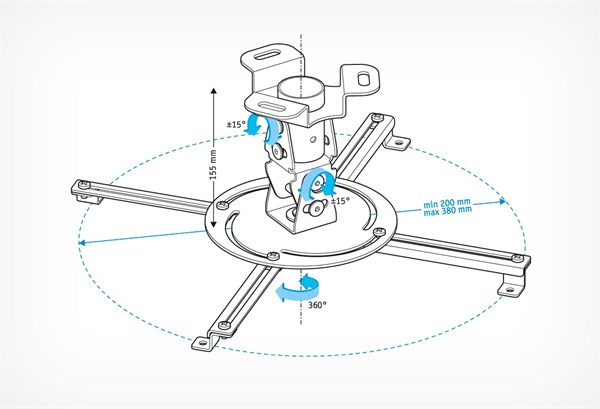 ±15°

155 mm

±15°

min 200 mm
max 380 mm

360°