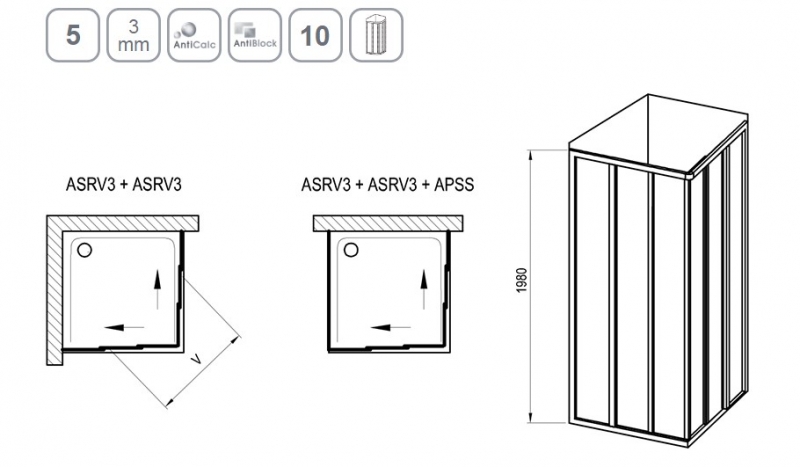 5

3 mm

AntiCalc

AntiBlock

10

ASRV3 + ASRV3

V

ASRV3 + ASRV3 + APSS

1980