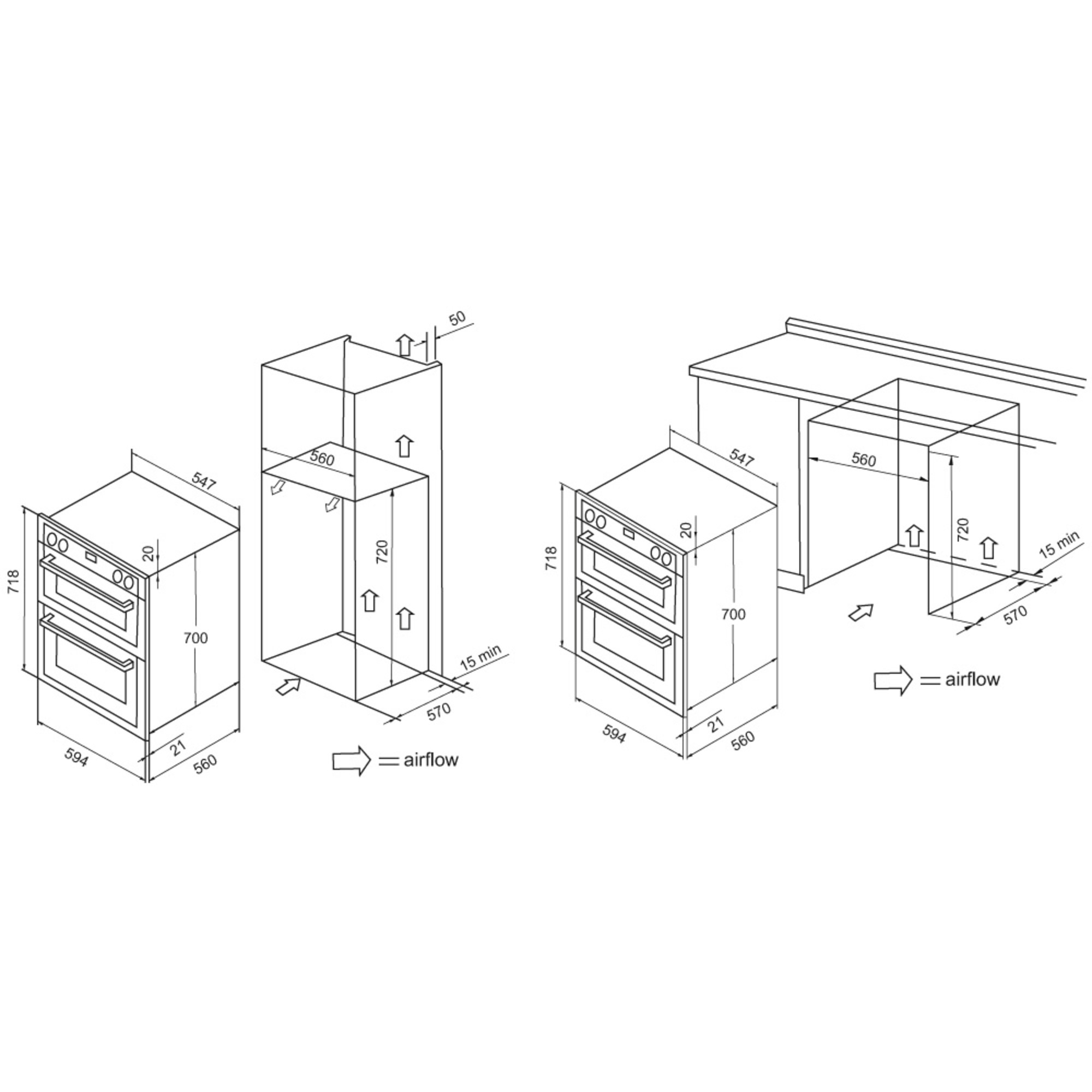 547
718
20
700
594
21
560

50
560
720
15 min
570
= airflow

547
718
20
700
594
21
560

560
720
15 min
570
= airflow