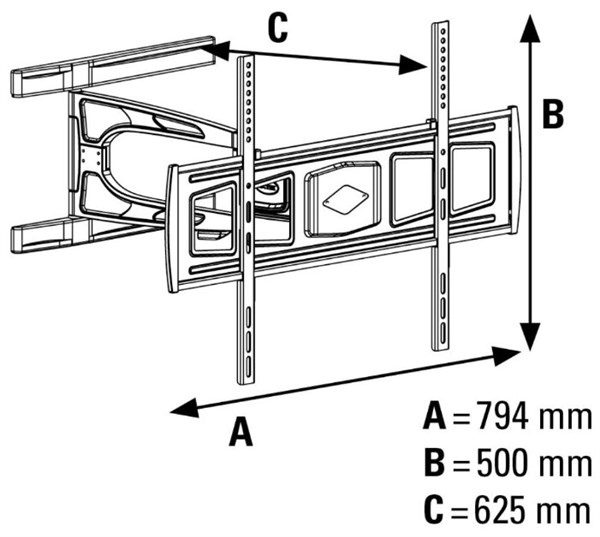 C

B

A

A = 794 mm
B = 500 mm
C = 625 mm