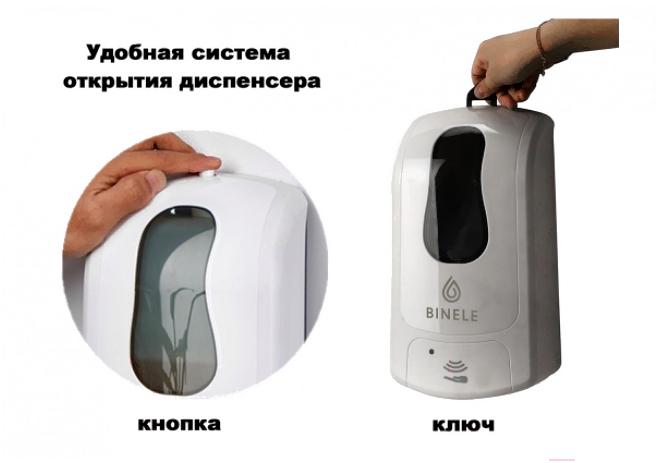 Удобная система открытия диспенсера

BINELE

кнопка

ключ