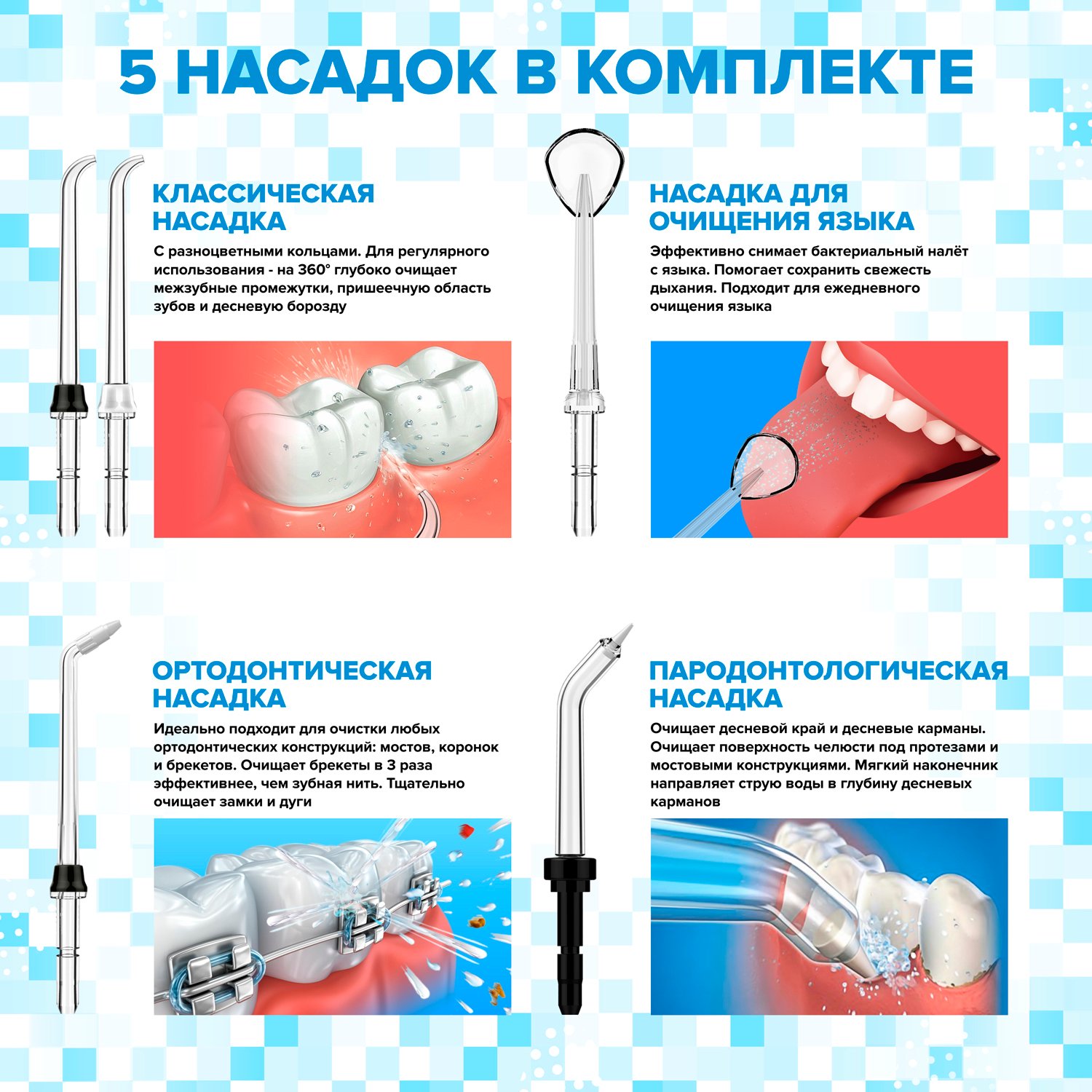 5 НАСАДОК В КОМПЛЕКТЕ

КЛАССИЧЕСКАЯ НАСАДКА

С разноцветными кольцами. Для регулярного использования - на 360° глубоко очищает межзубные промежутки, пришеечную область зубов и десневую борозду

НАСАДКА ДЛЯ ОЧИЩЕНИЯ ЯЗЫКА

Эффективно снимает бактериальный налёт с языка. Помогает сохранить свежесть дыхания. Подходит для ежедневного очищения языка

ОРТОДОНТИЧЕСКАЯ НАСАДКА

Идеально подходит для очистки любых ортодонтических конструкций: мостов, коронок и брекетов. Очищает брекеты в 3 раза эффективнее, чем зубная нить. Тщательно очищает замки и дуги

ПАРОДОНТОЛОГИЧЕСКАЯ НАСАДКА

Очищает десневой край и десневые карманы. Очищает поверхность челюсти под протезами и мостовыми конструкциями. Мягкий наконечник направляет струю воды в глубину десневых карманов