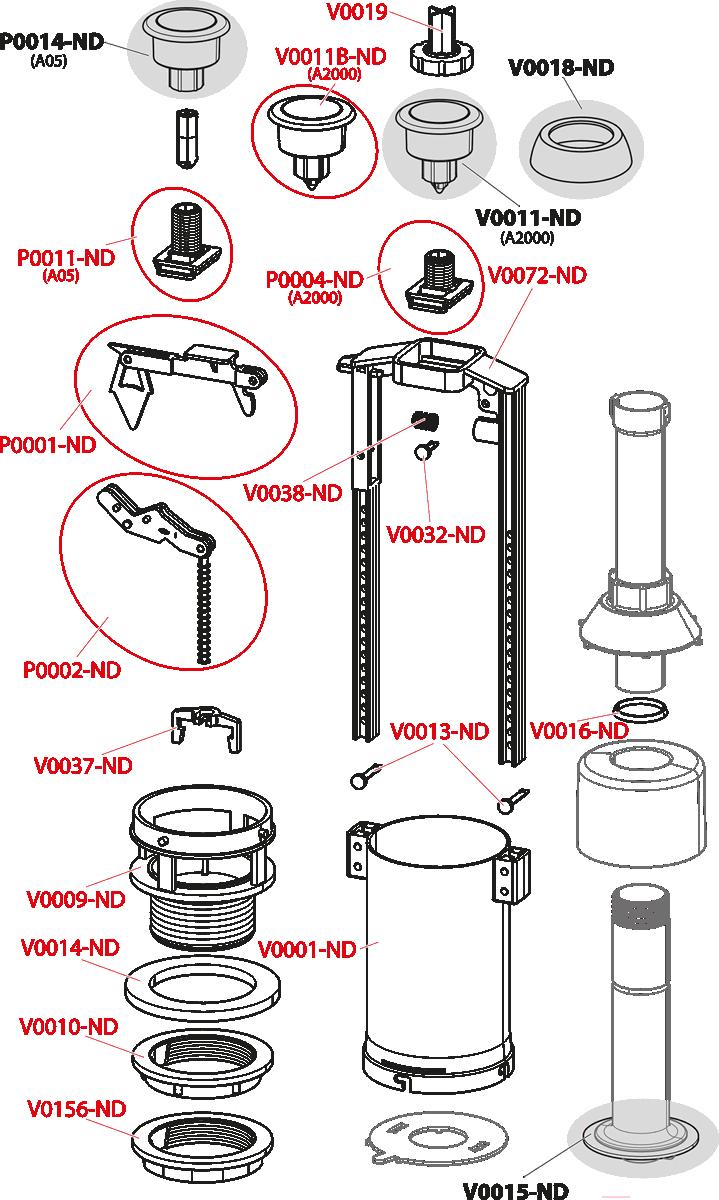 P0014-ND
(A05)

V0019

V0011B-ND
(A2000)

V0018-ND

V0011-ND
(A2000)

P0011-ND
(A05)

P0004-ND
(A2000)

V0072-ND

P0001-ND

V0038-ND

V0032-ND

P0002-ND

V0037-ND

V0013-ND

V0016-ND

V0009-ND

V0014-ND

V0001-ND

V0010-ND

V0156-ND

V0015-ND