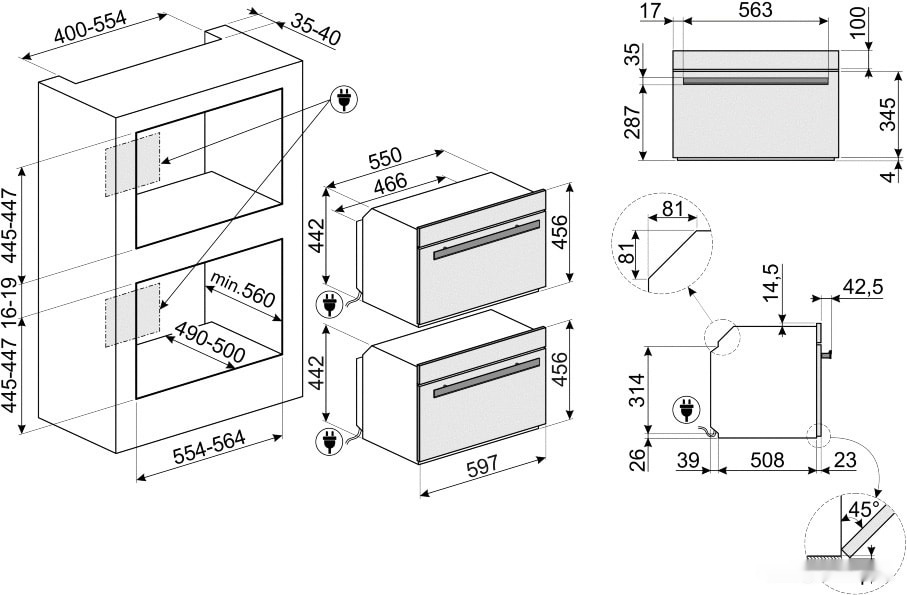 400-554
35-40
445-447
16-19
445-447
min.560
490-500
554-564
550
466
442
456
442
456
597
17
563
100
35
287
345
4
81
81
14,5
42,5
314
26
39
508
23
45°