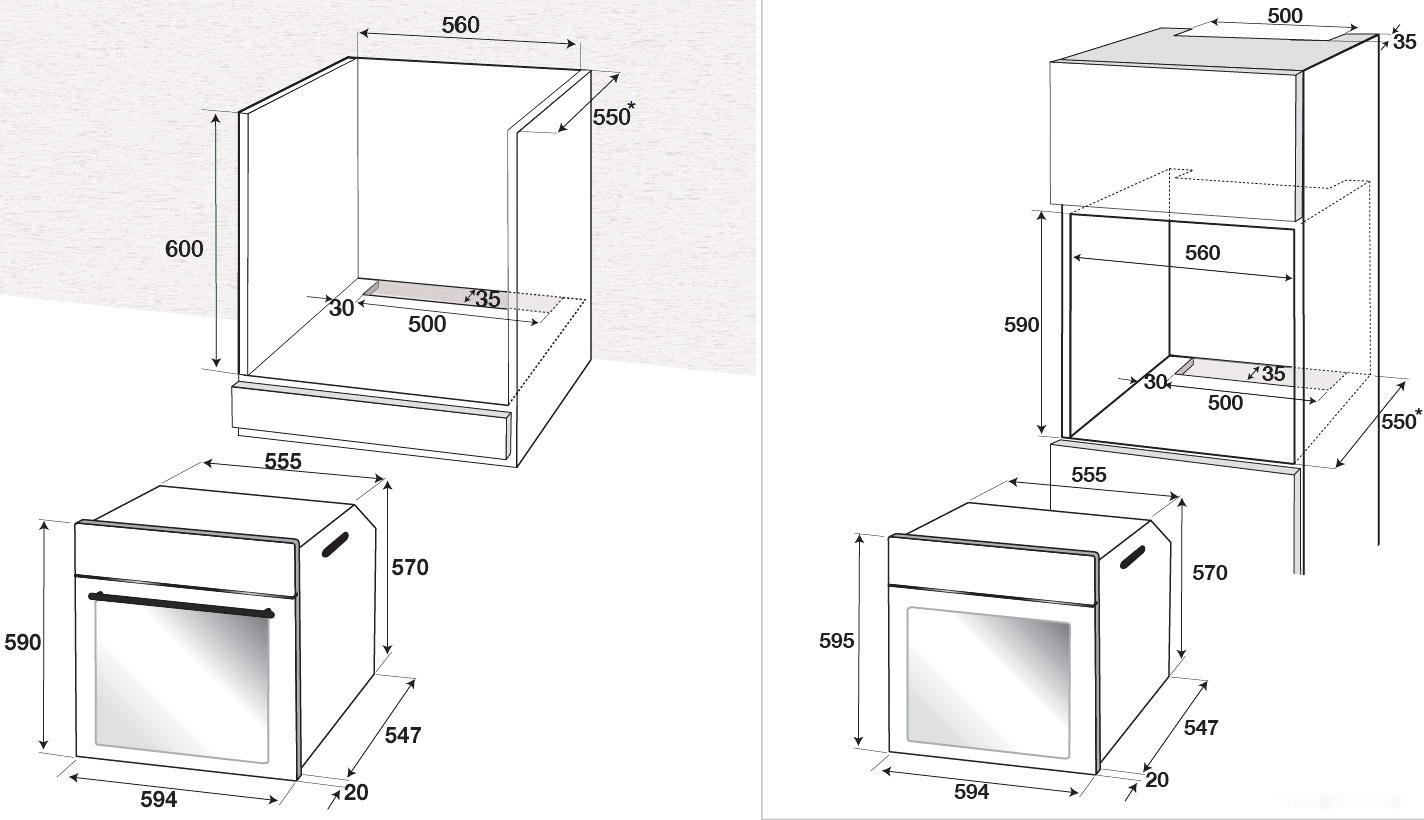 560
550*
600
30
35
500
555
570
590
547
594
20

500
35
560
590
30
35
500
550*
555
570
595
547
594
20