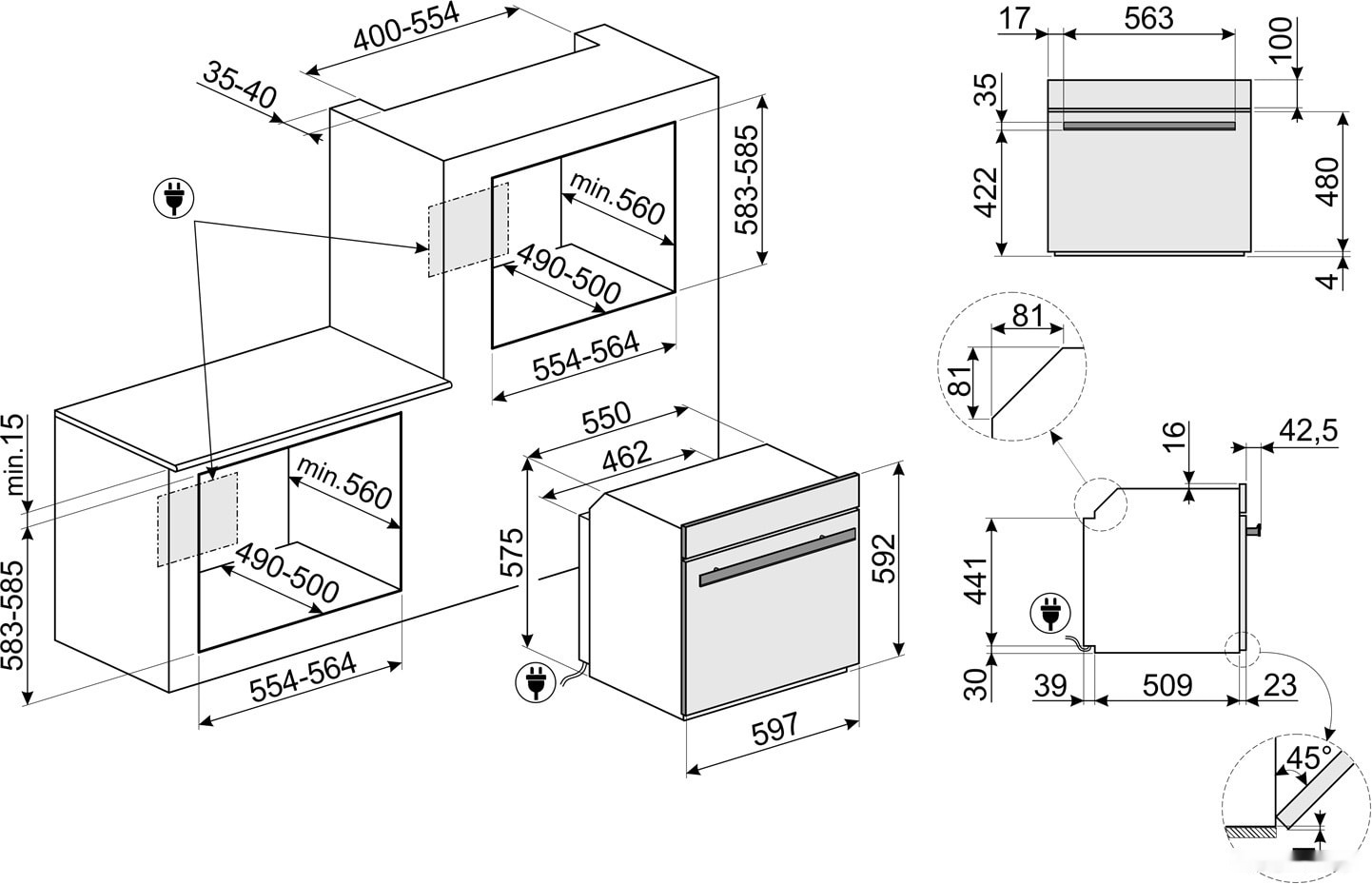 400-554
35-40
583-585
min.560
490-500
554-564
min.15
583-585
min.560
490-500
554-564
550
462
575
592
597
17
563
100
35
422
480
4
81
81
16
42,5
441
30
39
509
23
45°