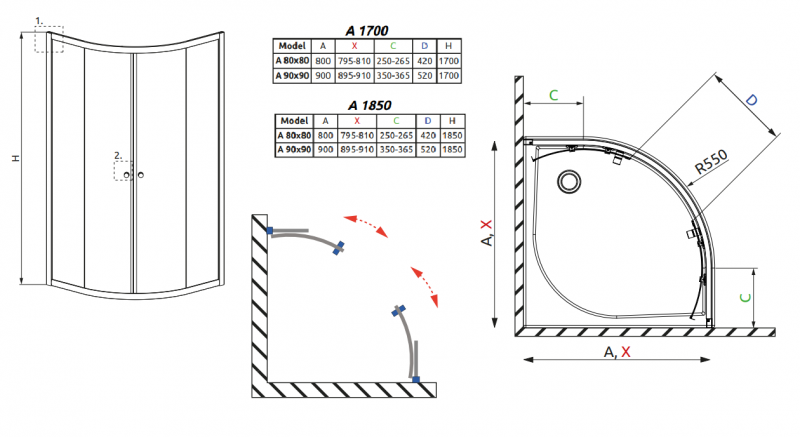 1.

H

2.

A 1700

| Model | A | X | C | D | H |
|---|---|---|---|---|---|
| A 80x80 | 800 | 795-810 | 250-265 | 420 | 1700 |
| A 90x90 | 900 | 895-910 | 350-365 | 520 | 1700 |

A 1850

| Model | A | X | C | D | H |
|---|---|---|---|---|---|
| A 80x80 | 800 | 795-810 | 250-265 | 420 | 1850 |
| A 90x90 | 900 | 895-910 | 350-365 | 520 | 1850 |

C

D

R550

A, X

C

A, X